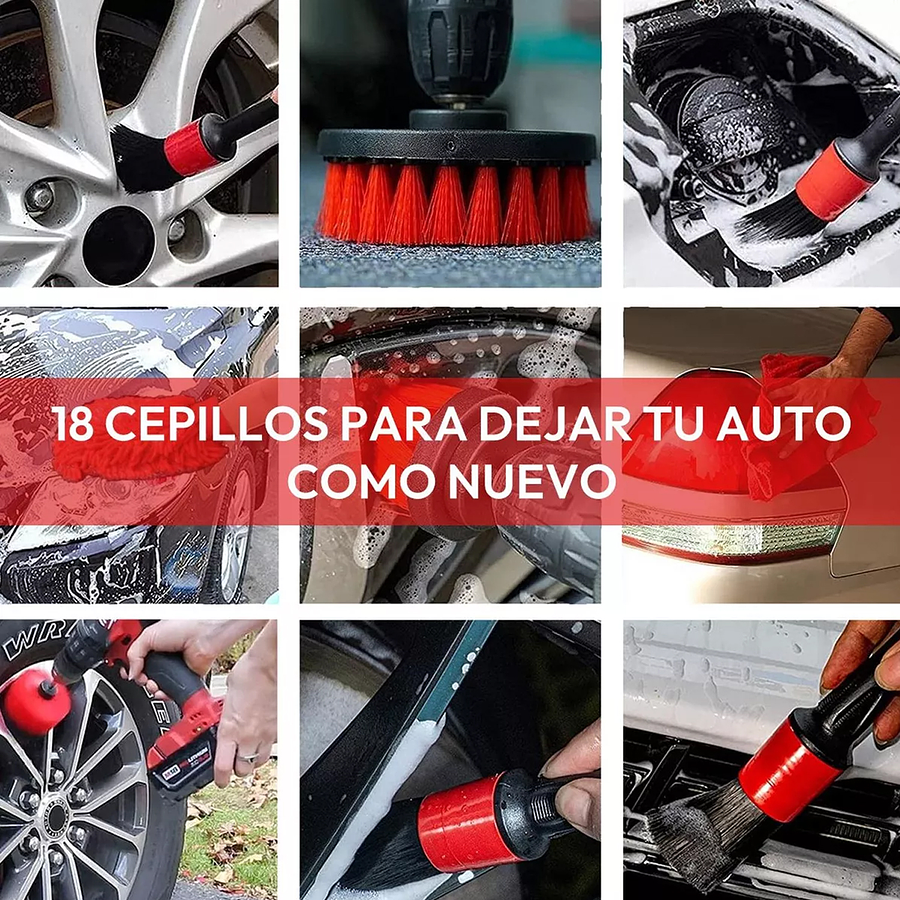 18 CEPILLOS PARA DEJAR TU AUTO COMO NUEVO