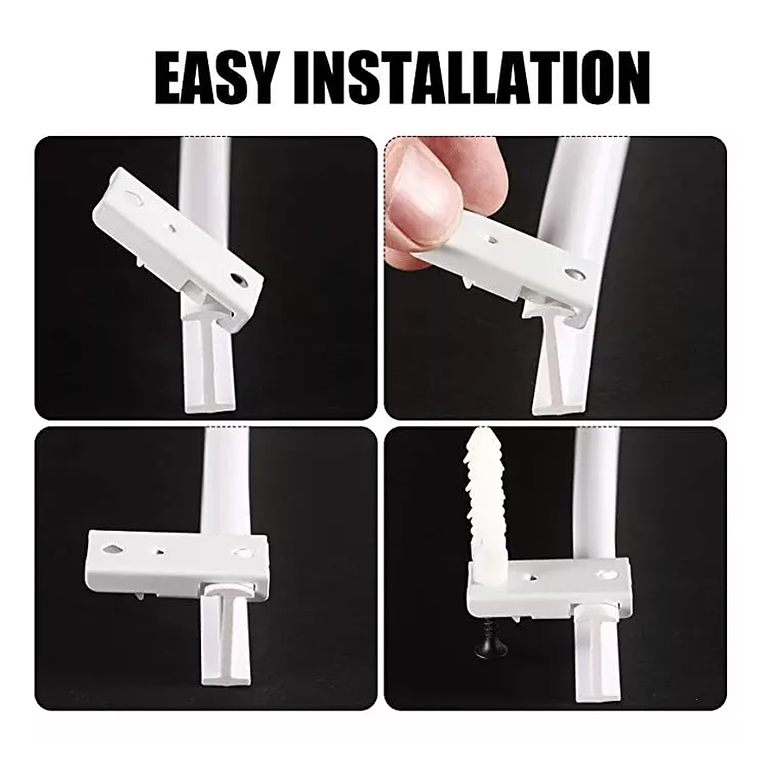 EASY INSTALLATION