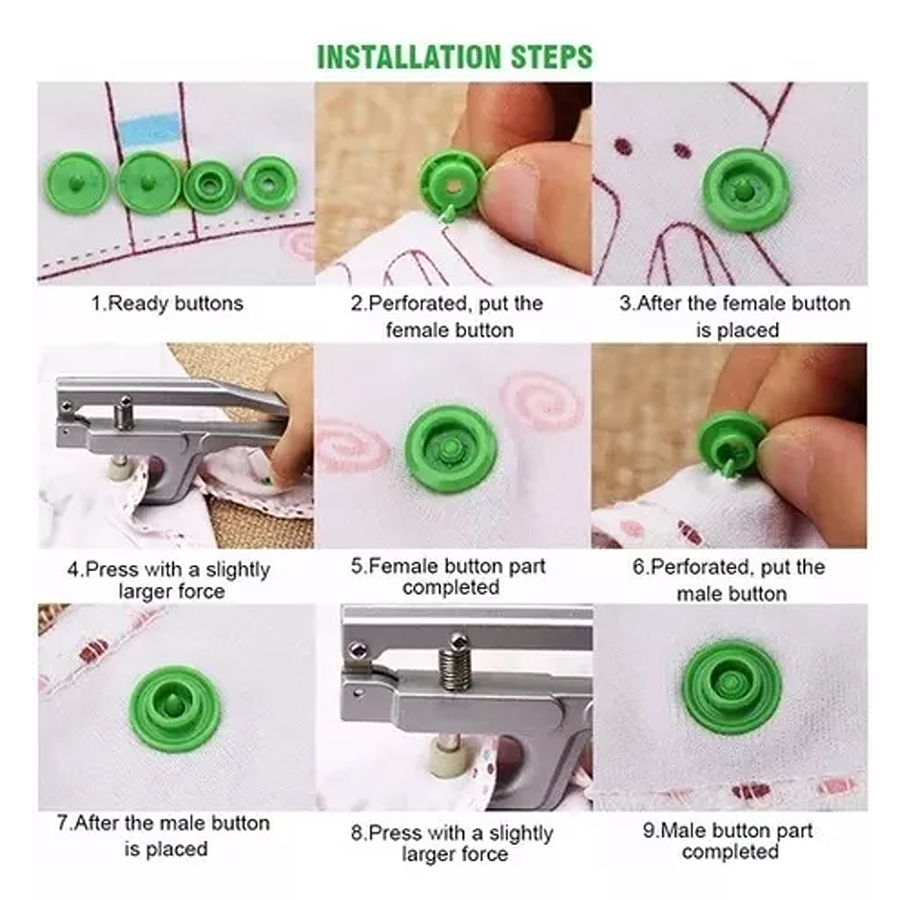 INSTALLATION STEPS

1.Ready buttons

2.Perforated, put the female button

3.After the female button is placed

4.Press with a slightly larger force

5.Female button part completed

6.Perforated, put the male button

7.After the male button is placed

8.Press with a slightly larger force

9.Male button part completed