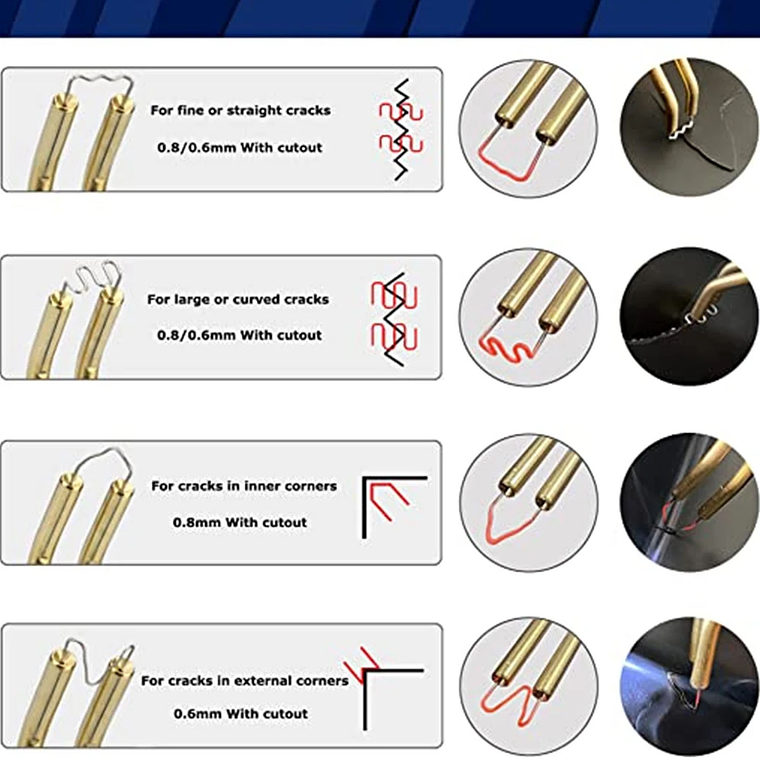 For fine or straight cracks
0.8/0.6mm With cutout

For large or curved cracks
0.8/0.6mm With cutout

For cracks in inner corners
0.8mm With cutout

For cracks in external corners
0.6mm With cutout