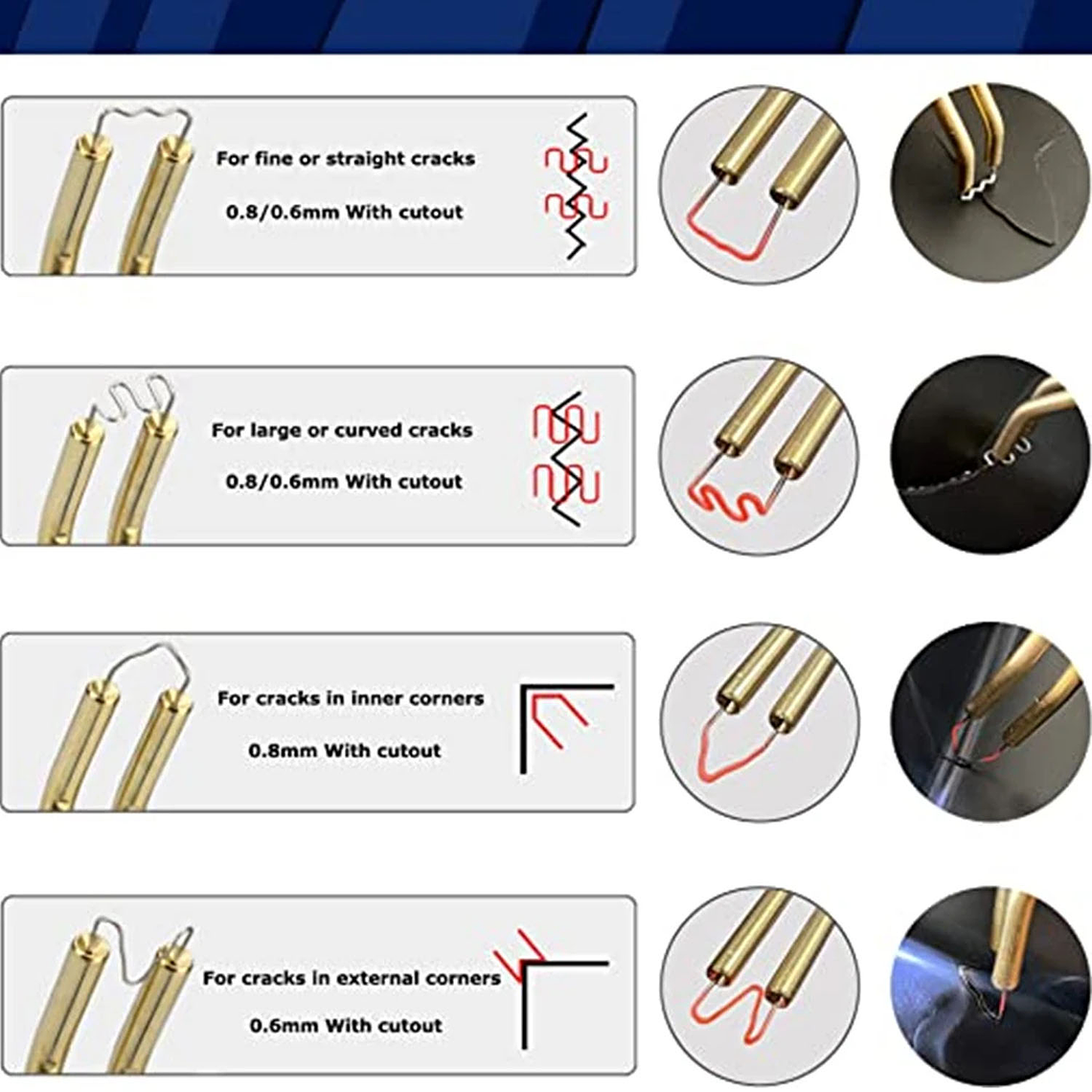 For fine or straight cracks
0.8/0.6mm With cutout

For large or curved cracks
0.8/0.6mm With cutout

For cracks in inner corners
0.8mm With cutout

For cracks in external corners
0.6mm With cutout