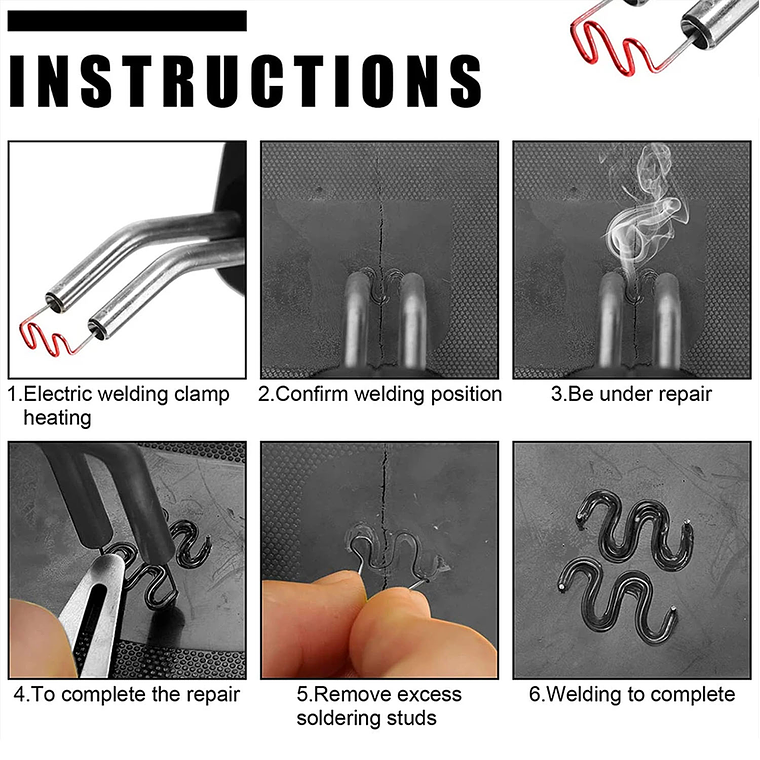 INSTRUCTIONS

1.Electric welding clamp heating

2.Confirm welding position

3.Be under repair

4.To complete the repair

5.Remove excess soldering studs

6.Welding to complete