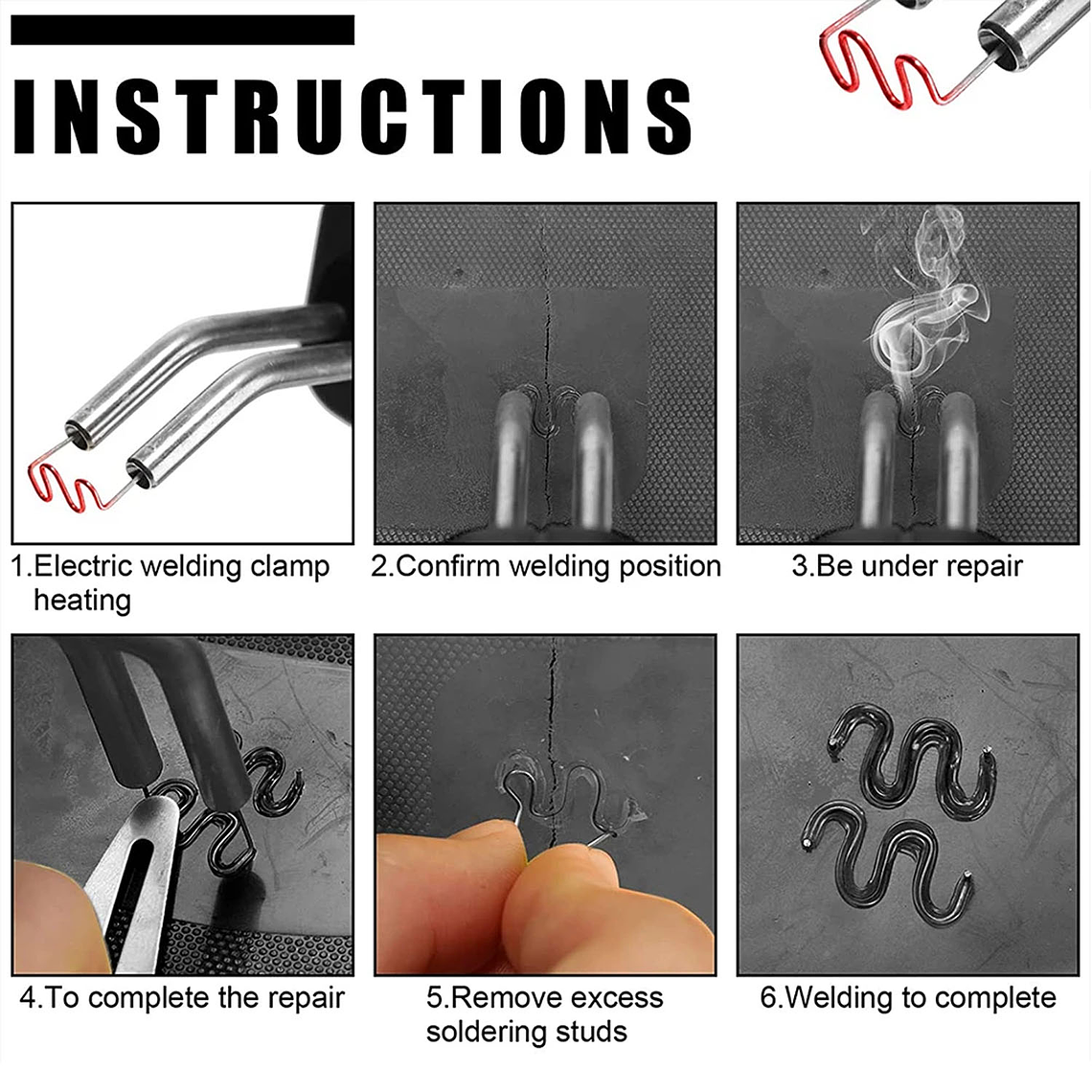 INSTRUCTIONS

1.Electric welding clamp heating

2.Confirm welding position

3.Be under repair

4.To complete the repair

5.Remove excess soldering studs

6.Welding to complete