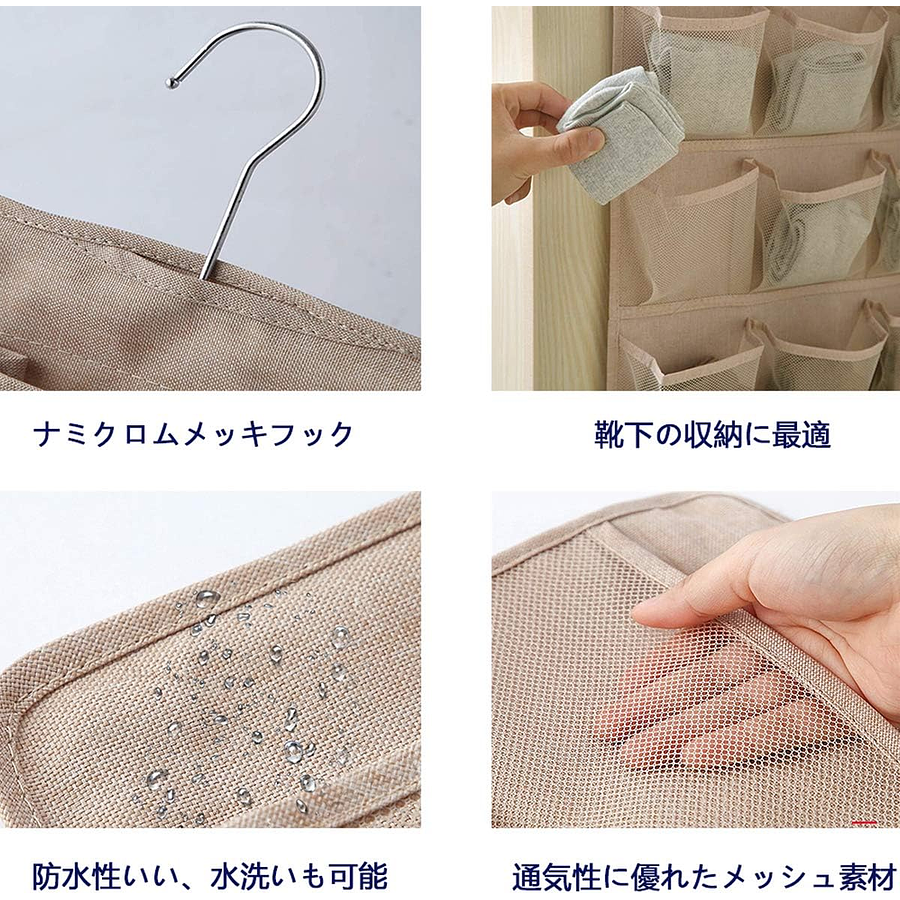 ナミクロムメッキフック

靴下の収納に最適

防水性いい、水洗いも可能

通気性に優れたメッシュ素材