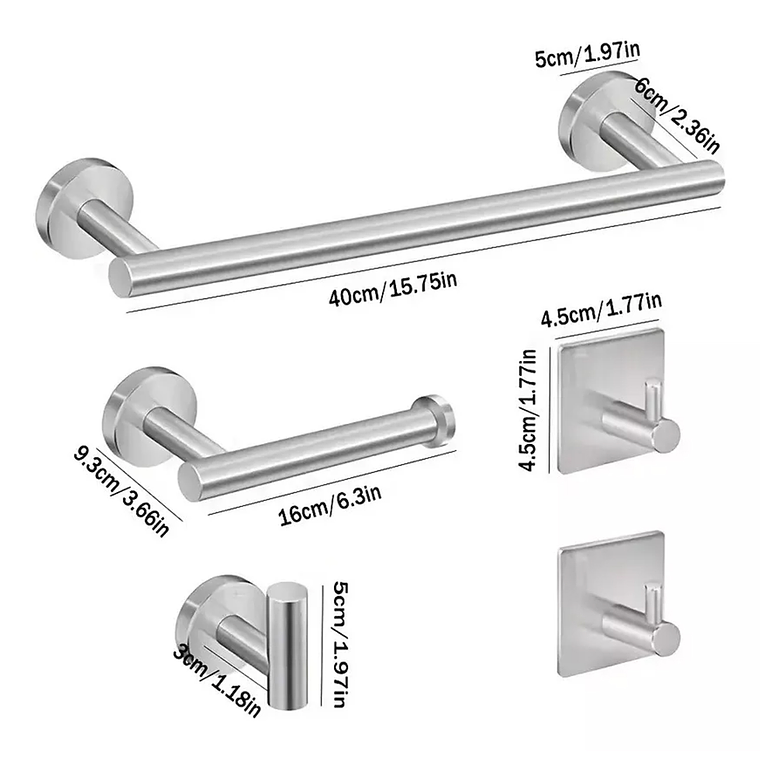 5cm/1.97in
6cm/2.36in
40cm/15.75in
4.5cm/1.77in
4.5cm/1.77in
9.3cm/3.66in
16cm/6.3in
5cm/1.97in
3cm/1.18in