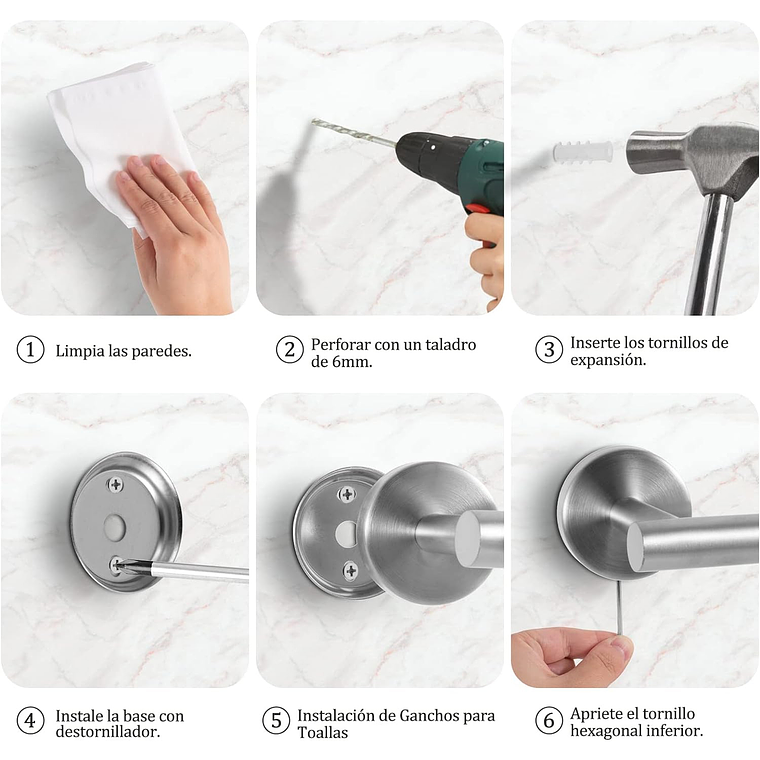 ① Limpia las paredes.

② Perforar con un taladro de 6mm.

③ Inserte los tornillos de expansión.

④ Instale la base con destornillador.

⑤ Instalación de Ganchos para Toallas

⑥ Apriete el tornillo hexagonal inferior.