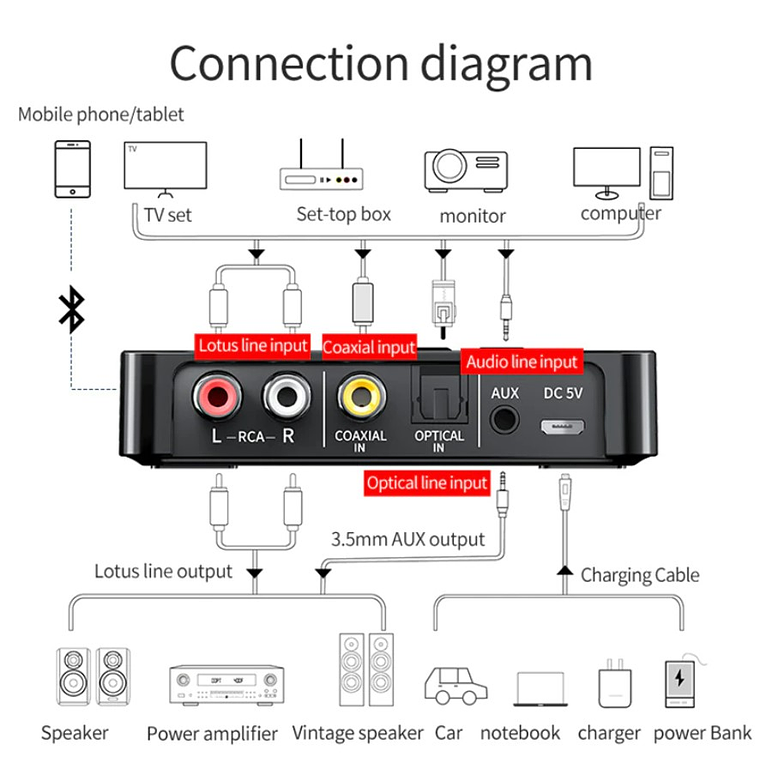 Connection diagram

Mobile phone/tablet

TV

TV set

Set-top box

monitor

computer

Lotus line input

Coaxial input

Audio line input

L –RCA– R

COAXIAL IN

OPTICAL IN

AUX

DC 5V

Optical line input

3.5mm AUX output

Lotus line output

Charging Cable

Speaker

Power amplifier

Vintage speaker

Car

notebook

charger

power Bank