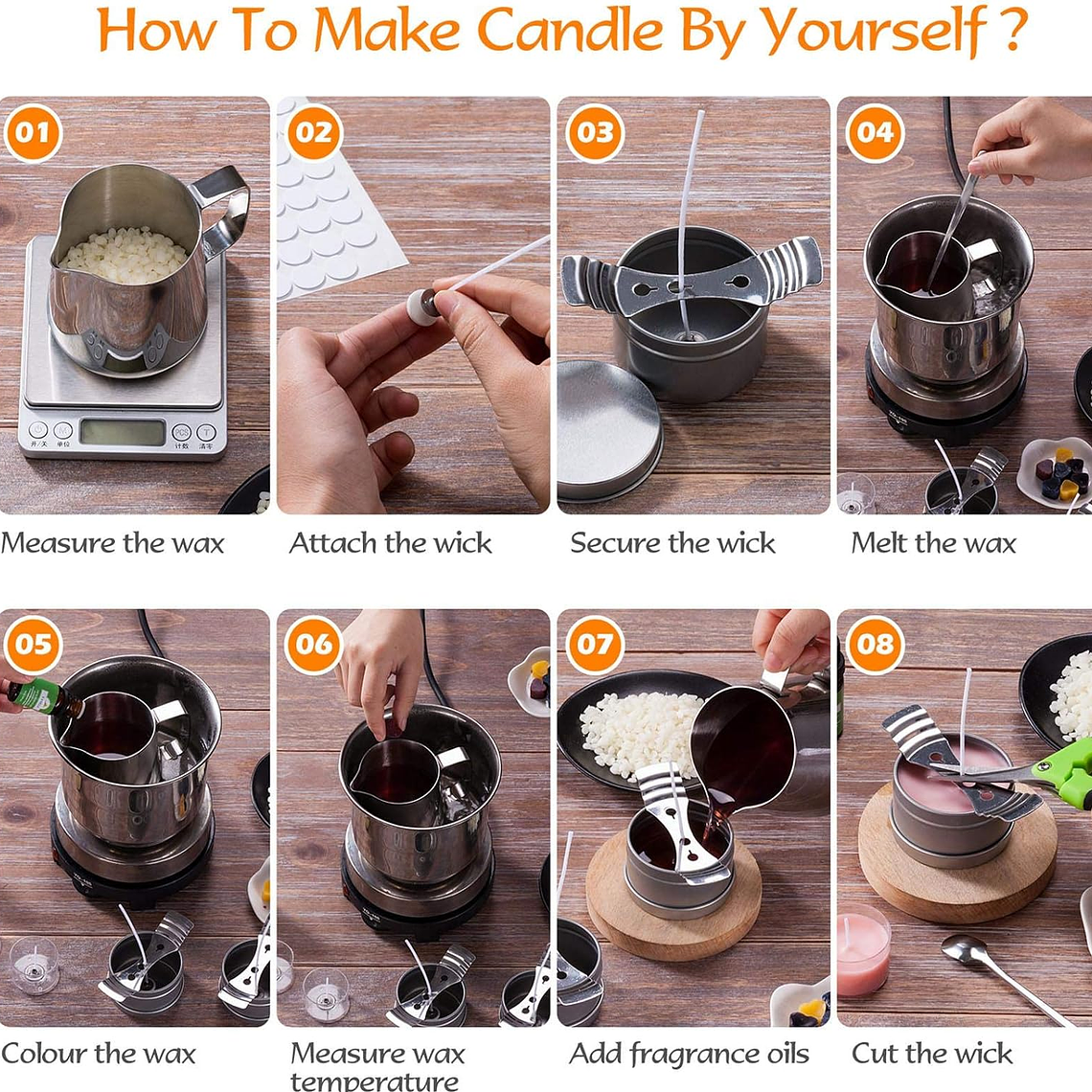 How To Make Candle By Yourself ?

01

Measure the wax

02

Attach the wick

03

Secure the wick

04

Melt the wax

05

Colour the wax

06

Measure wax temperature

07

Add fragrance oils

08

Cut the wick