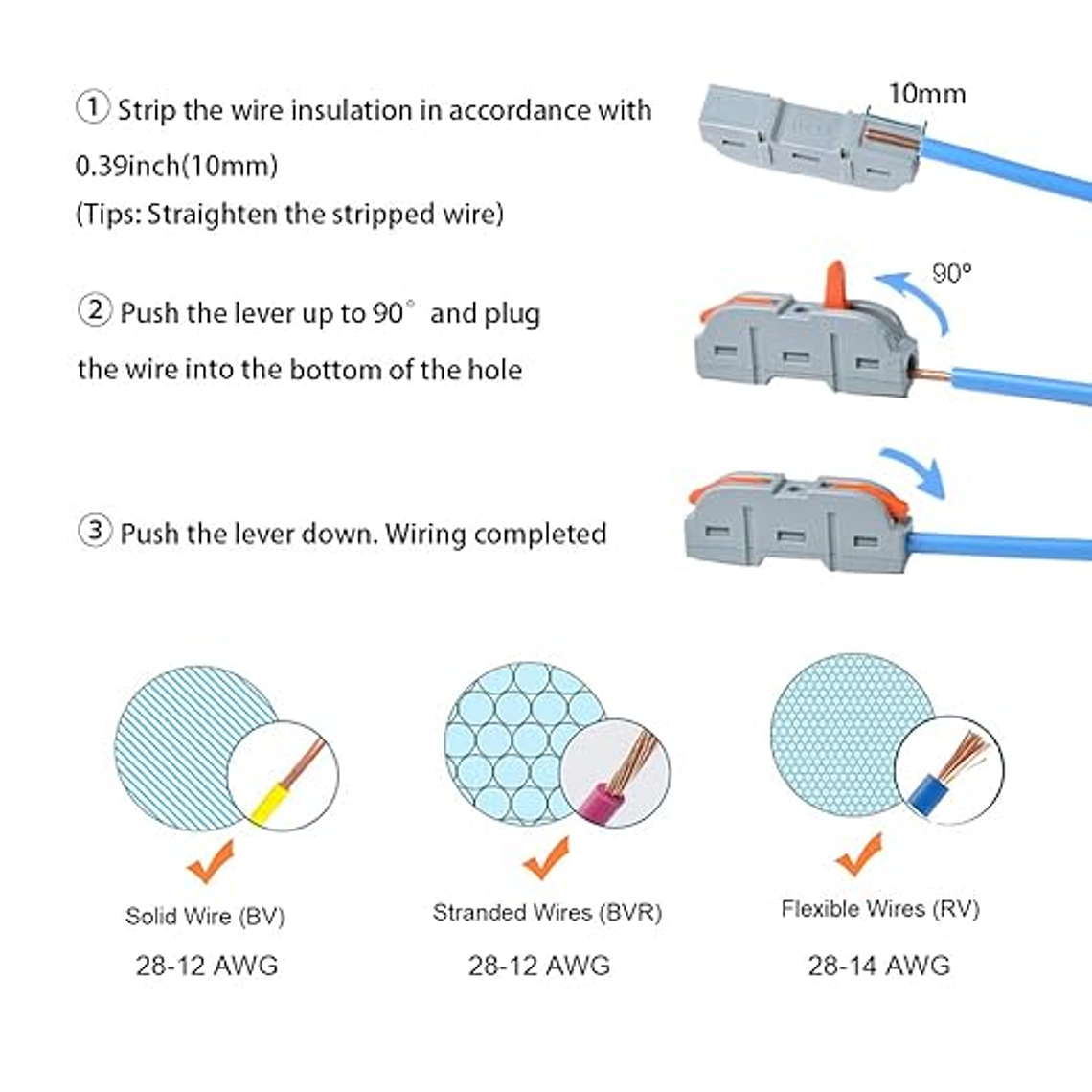 ① Strip the wire insulation in accordance with 0.39inch(10mm)
(Tips: Straighten the stripped wire)

10mm

② Push the lever up to 90° and plug the wire into the bottom of the hole

90°

③ Push the lever down. Wiring completed

Solid Wire (BV)
28-12 AWG

Stranded Wires (BVR)
28-12 AWG

Flexible Wires (RV)
28-14 AWG