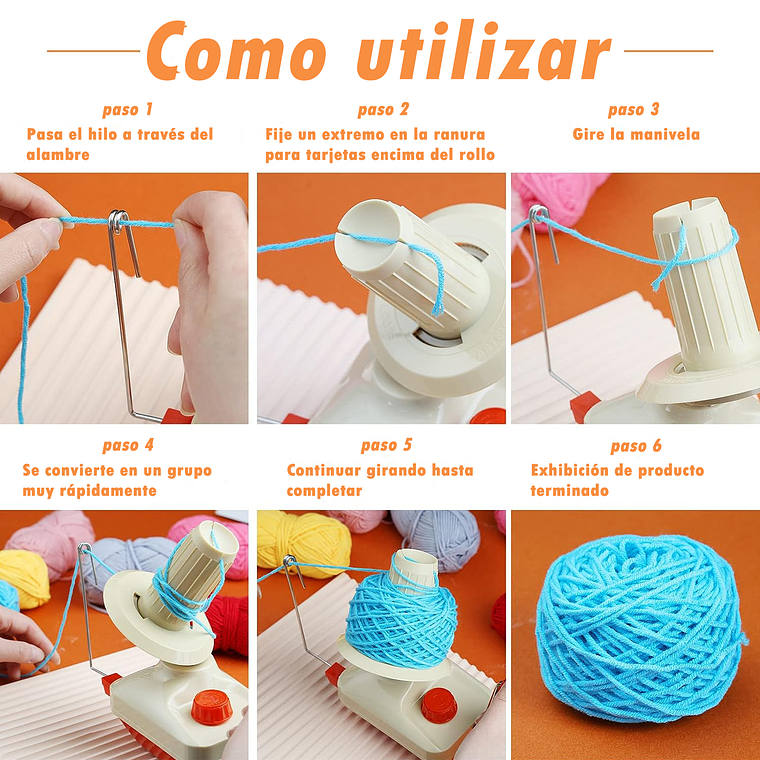 Como utilizar

paso 1
Pasa el hilo a través del alambre

paso 2
Fije un extremo en la ranura para tarjetas encima del rollo

paso 3
Gire la manivela

paso 4
Se convierte en un grupo muy rápidamente

paso 5
Continuar girando hasta completar

paso 6
Exhibición de producto terminado