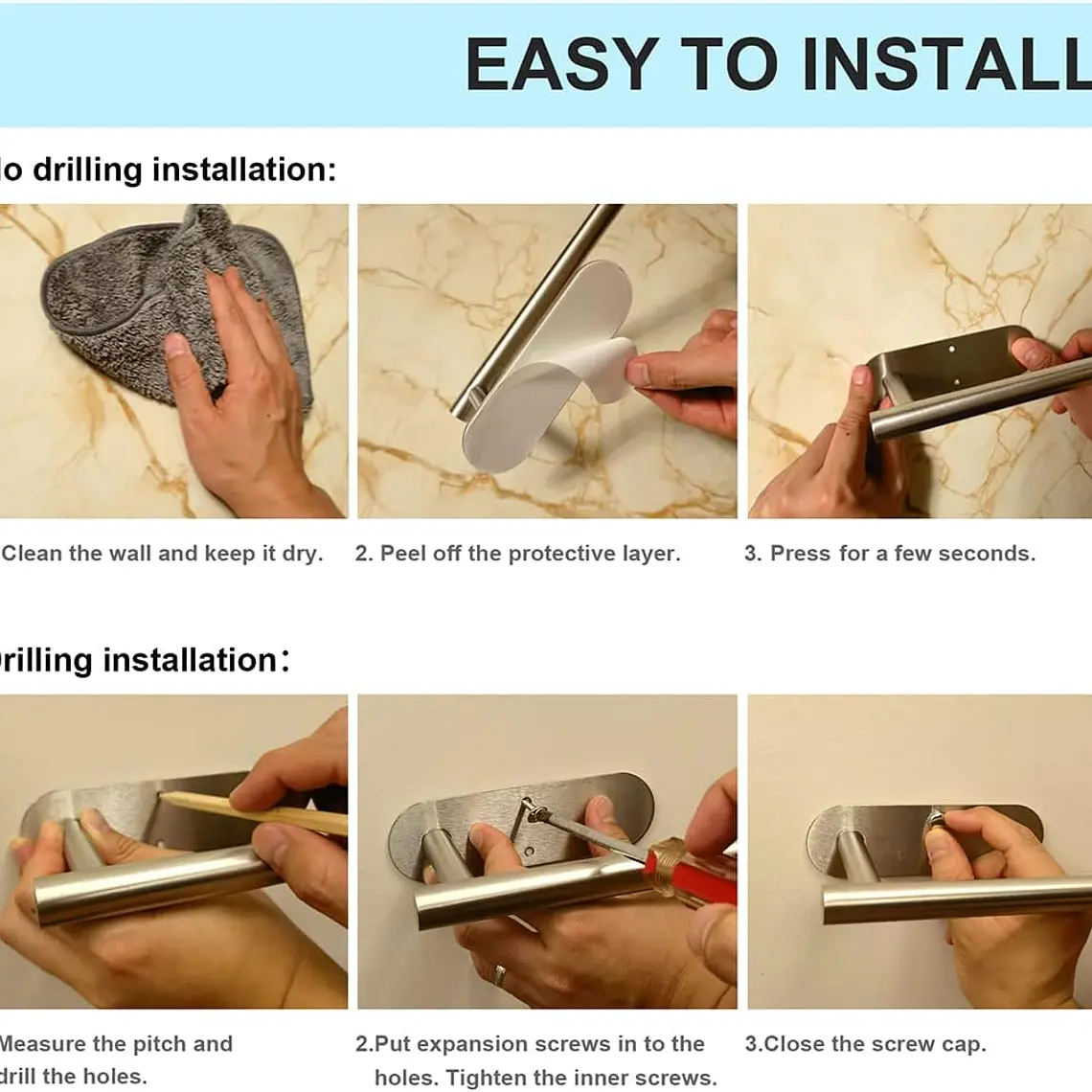 EASY TO INSTALL

lo drilling installation:

Clean the wall and keep it dry.

2. Peel off the protective layer.

3. Press for a few seconds.

rilling installation:

Measure the pitch and drill the holes.

2.Put expansion screws in to the holes. Tighten the inner screws.

3.Close the screw cap.