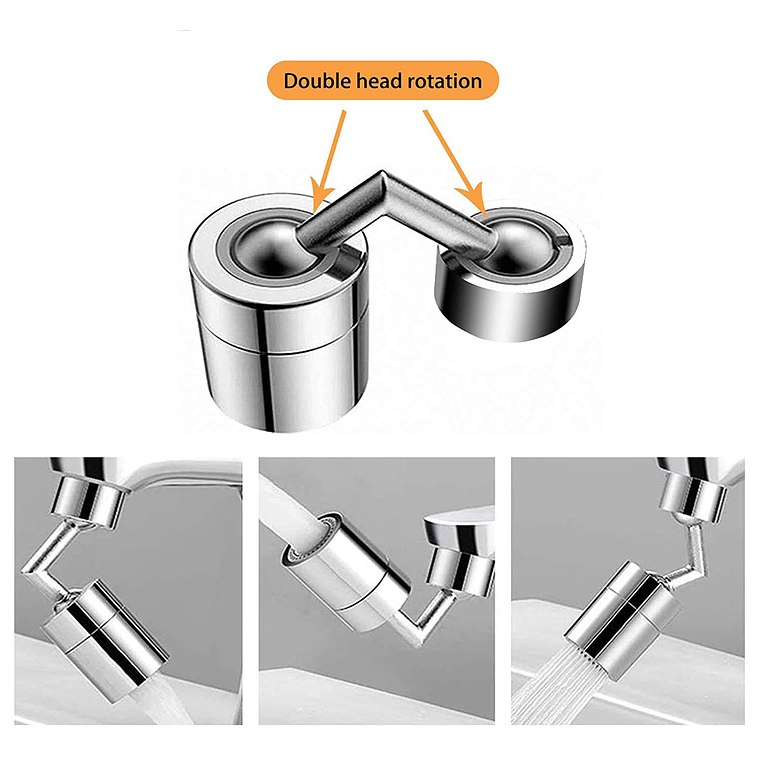 Double head rotation