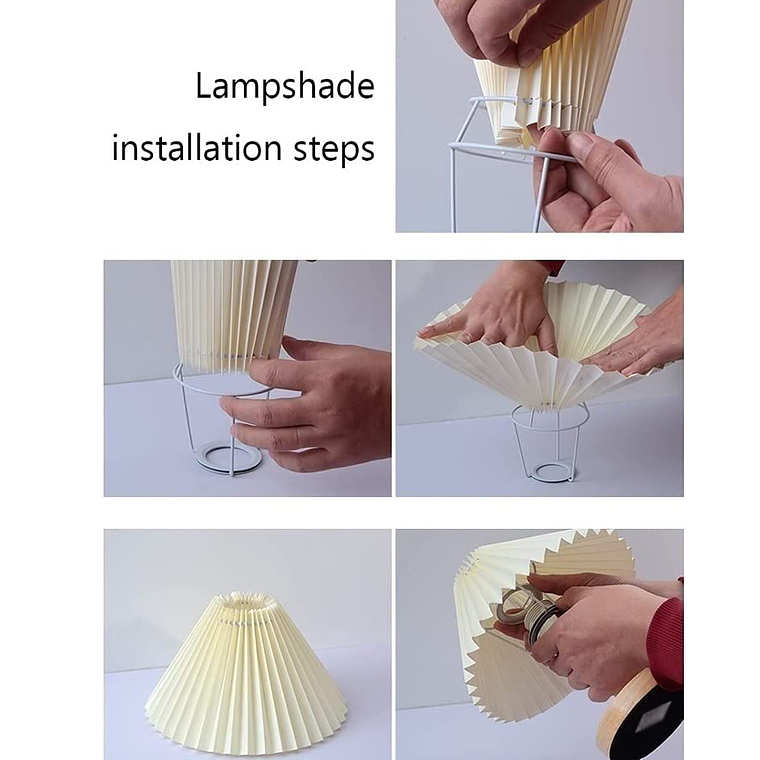 Lampshade
installation steps