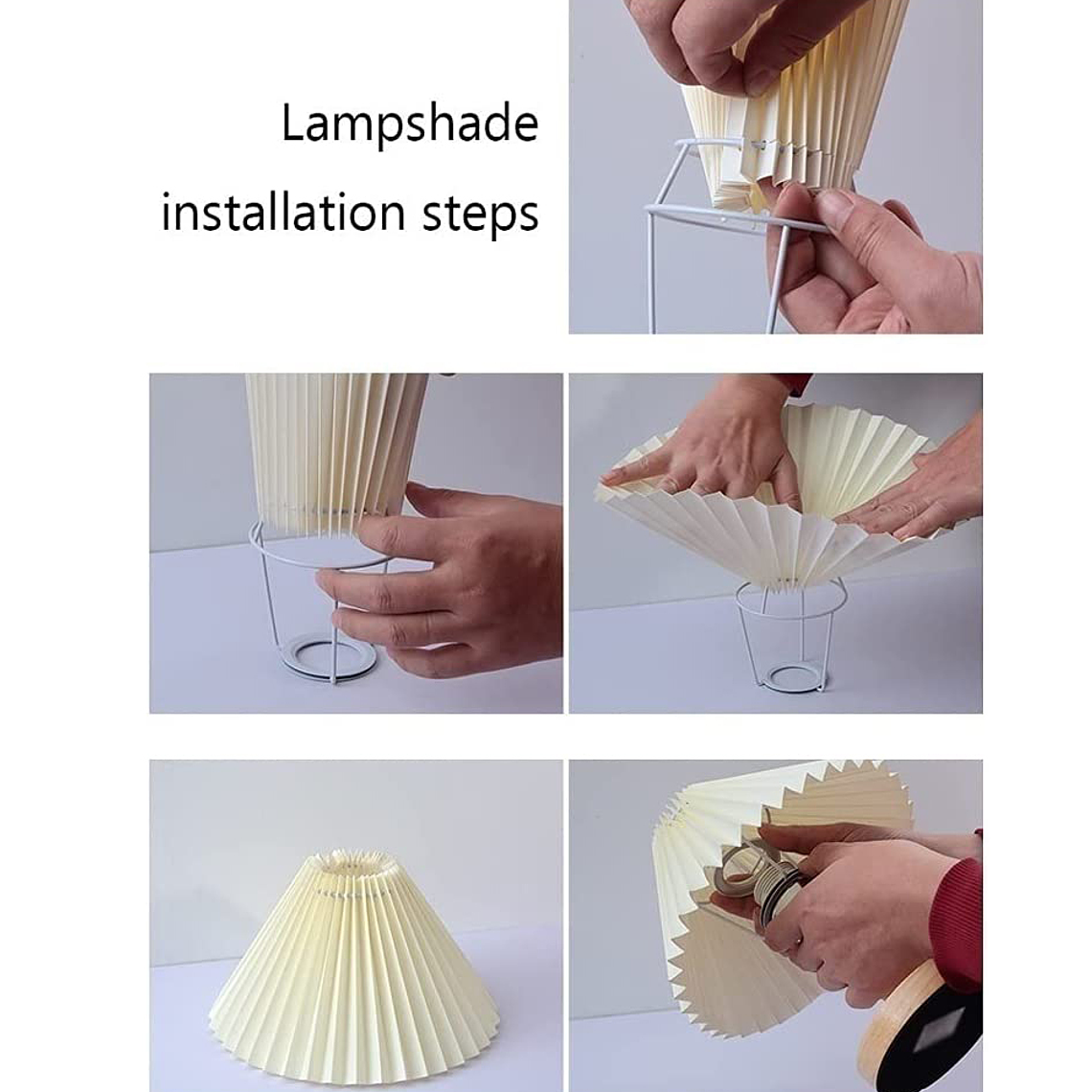 Lampshade installation steps