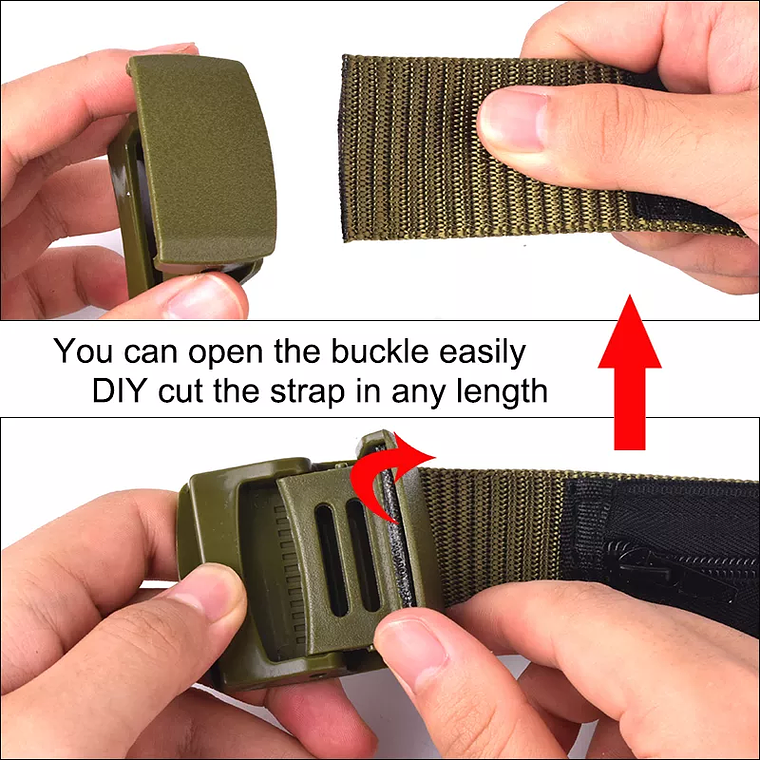 You can open the buckle easily
DIY cut the strap in any length