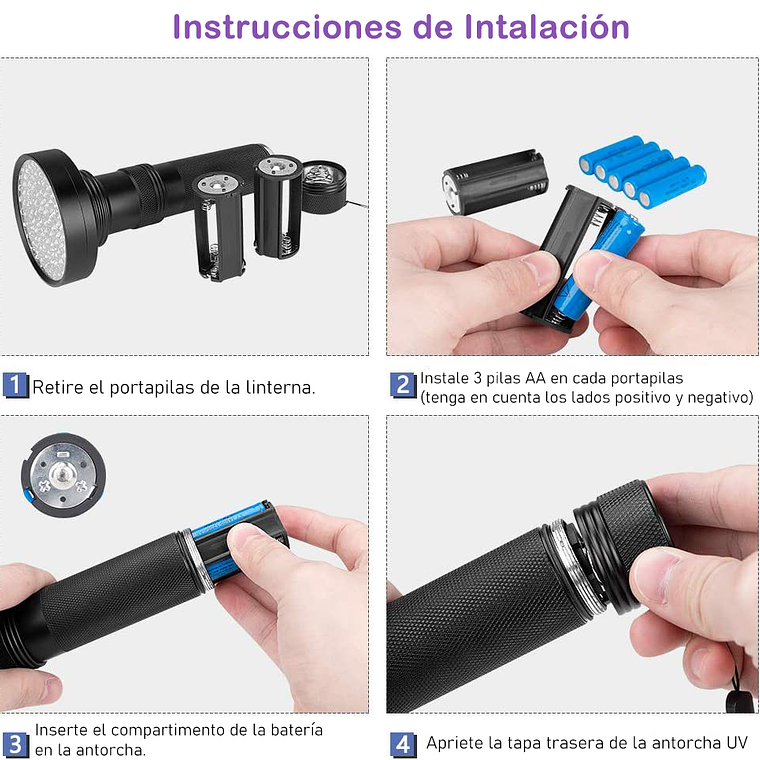 Instrucciones de Intalación

1 Retire el portapilas de la linterna.

2 Instale 3 pilas AA en cada portapilas (tenga en cuenta los lados positivo y negativo)

3 Inserte el compartimento de la batería en la antorcha.

4 Apriete la tapa trasera de la antorcha UV