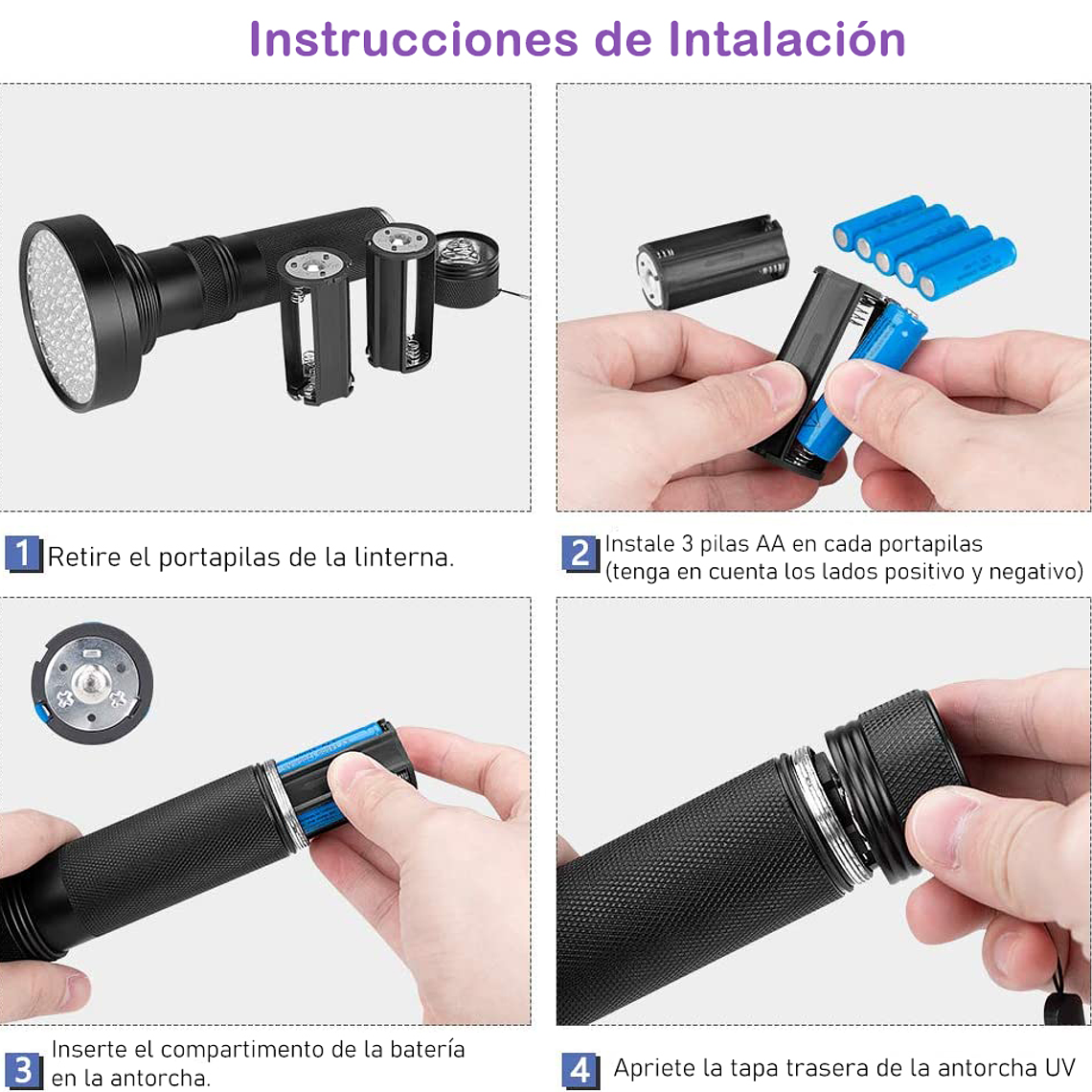 Instrucciones de Intalación

1 Retire el portapilas de la linterna.

2 Instale 3 pilas AA en cada portapilas (tenga en cuenta los lados positivo y negativo)

3 Inserte el compartimento de la batería en la antorcha.

4 Apriete la tapa trasera de la antorcha UV