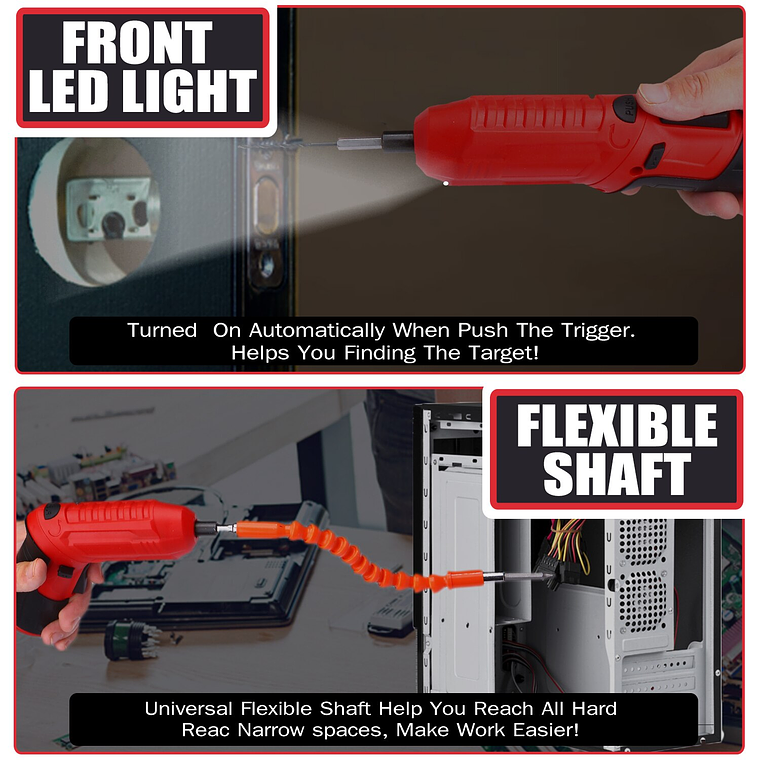 FRONT LED LIGHT

PUSH

Turned On Automatically When Push The Trigger. Helps You Finding The Target!

FLEXIBLE SHAFT

Universal Flexible Shaft Help You Reach All Hard Reac Narrow spaces, Make Work Easier!