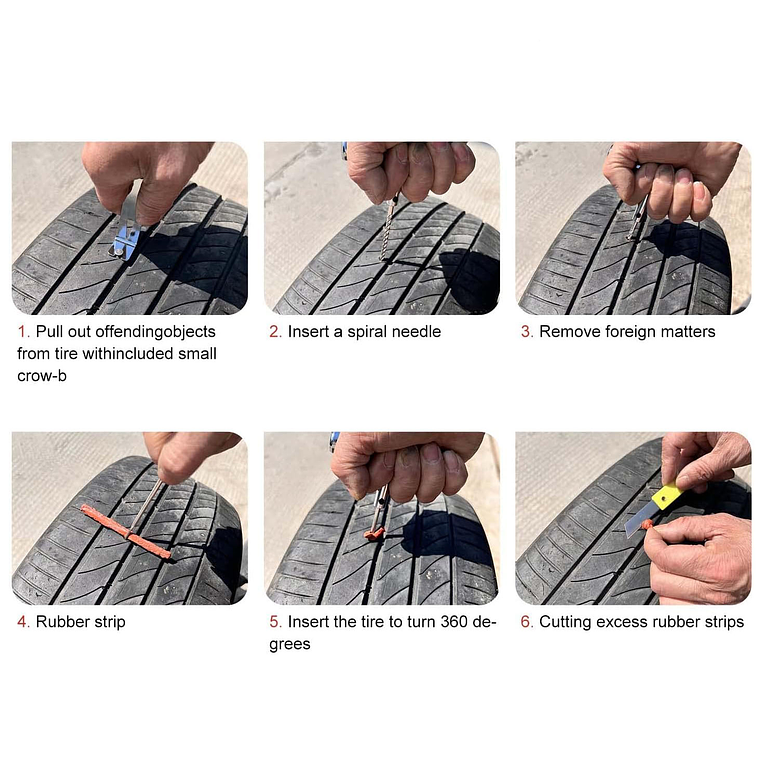 1. Pull out offendingobjects from tire withincluded small crow-b

2. Insert a spiral needle

3. Remove foreign matters

4. Rubber strip

5. Insert the tire to turn 360 degrees

6. Cutting excess rubber strips