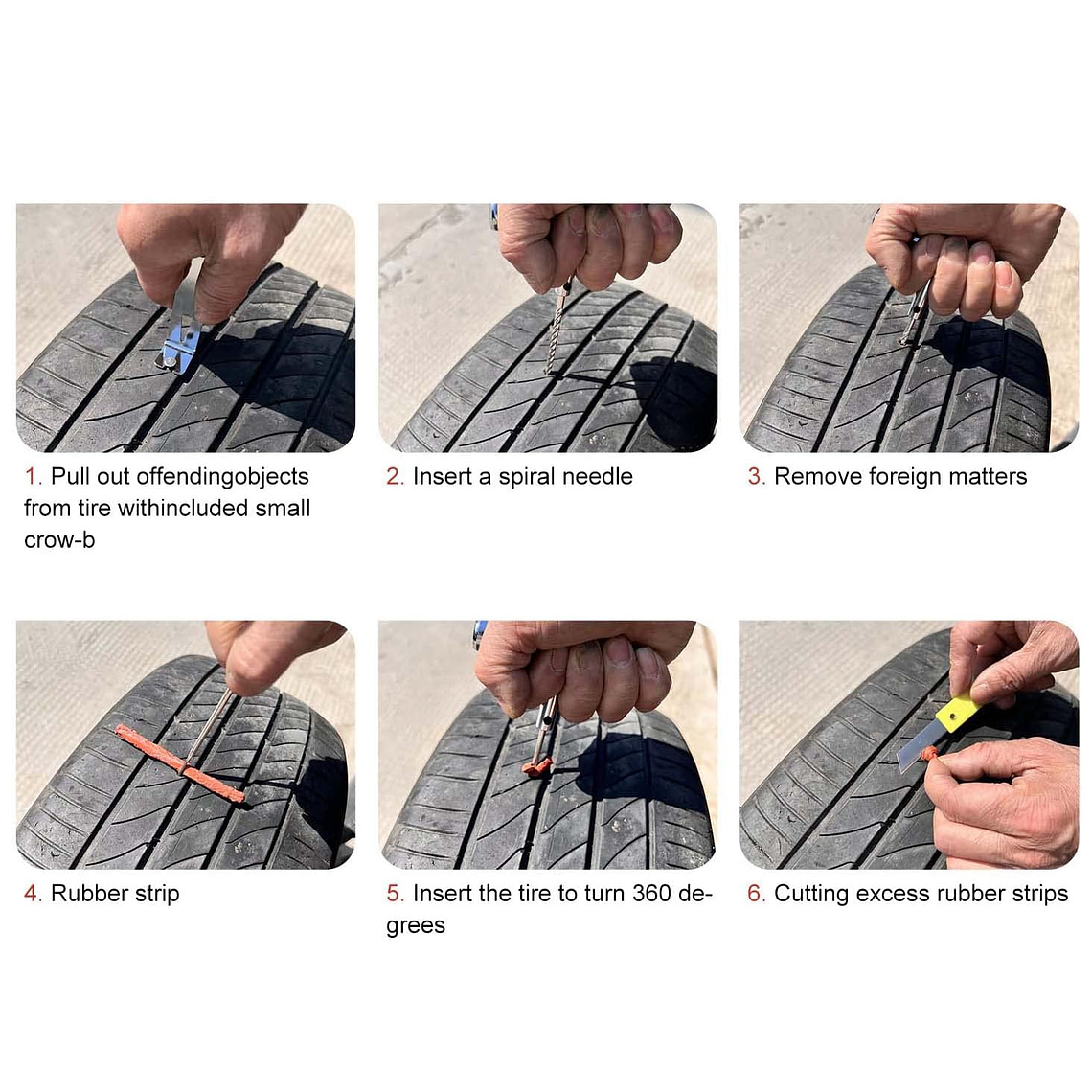 1. Pull out offendingobjects from tire withincluded small crow-b

2. Insert a spiral needle

3. Remove foreign matters

4. Rubber strip

5. Insert the tire to turn 360 degrees

6. Cutting excess rubber strips