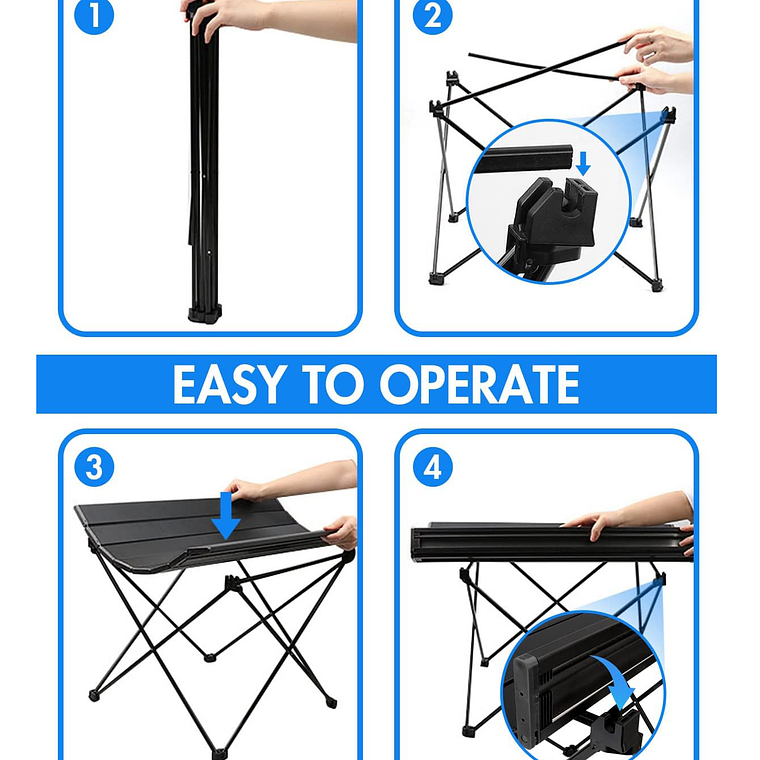 1

2

EASY TO OPERATE

3

4