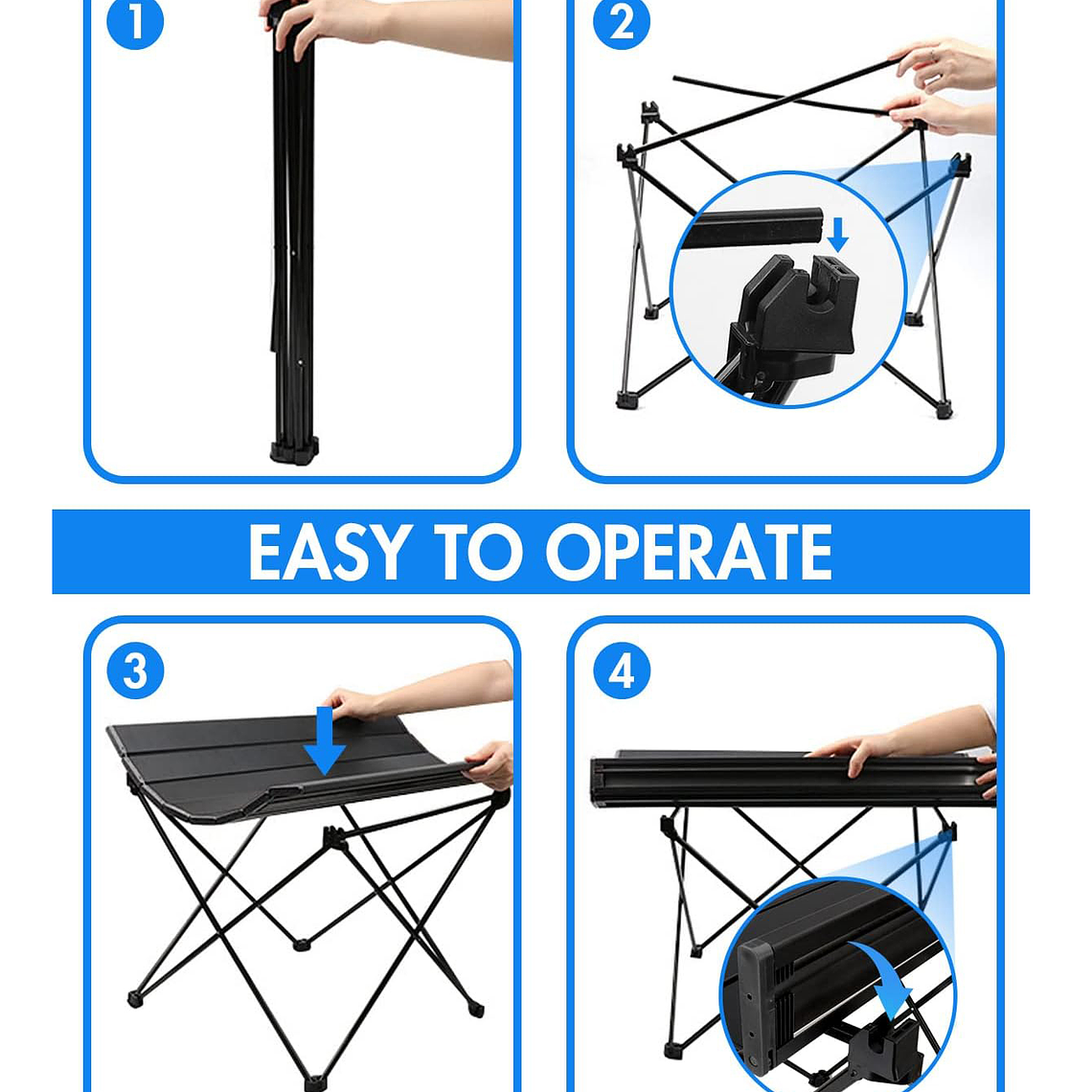 1

2

EASY TO OPERATE

3

4