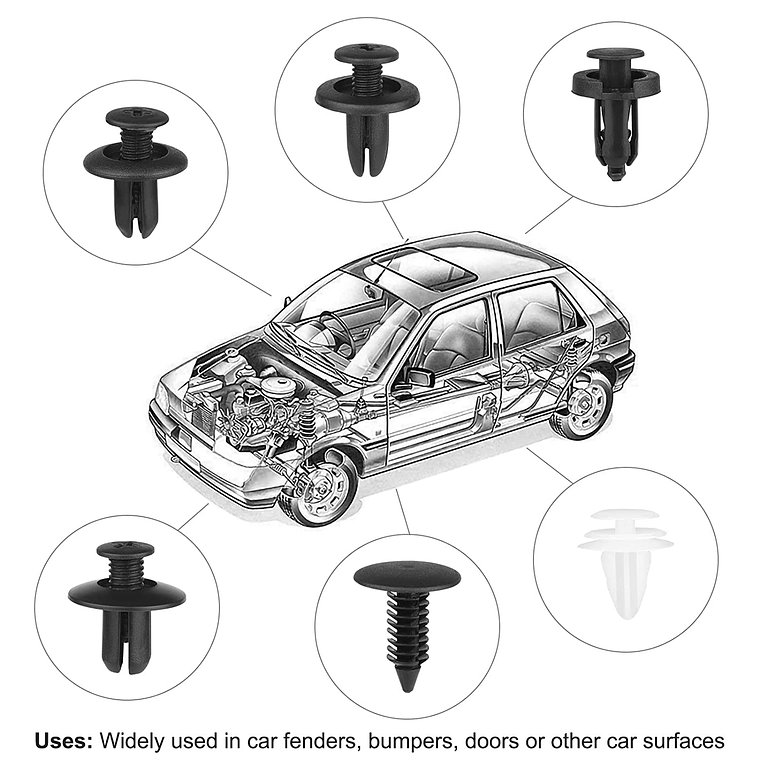 Uses: Widely used in car fenders, bumpers, doors or other car surfaces