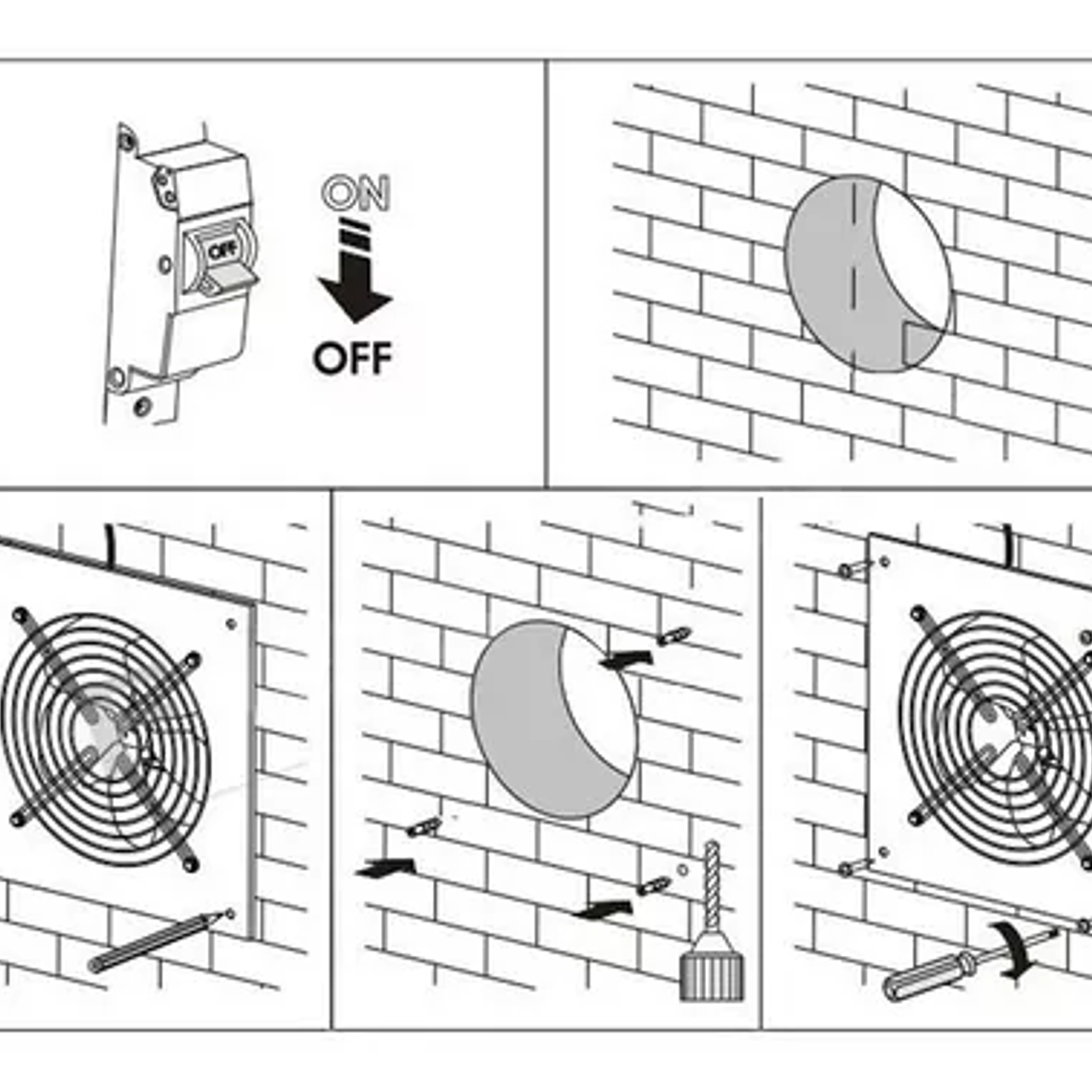 OFF

ON

OFF