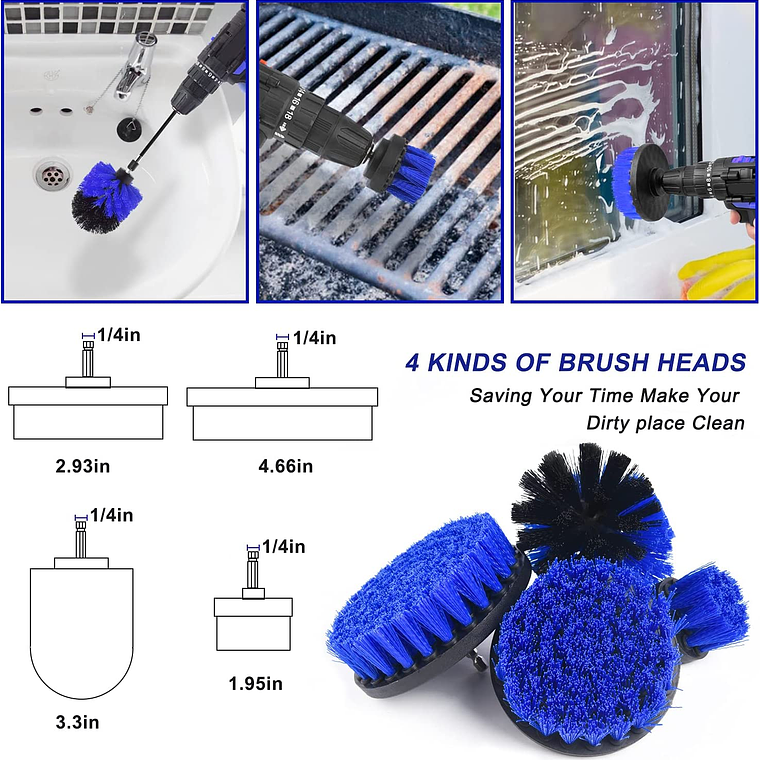 1/4in

2.93in

1/4in

4.66in

4 KINDS OF BRUSH HEADS

Saving Your Time Make Your Dirty place Clean

1/4in

3.3in

1/4in

1.95in