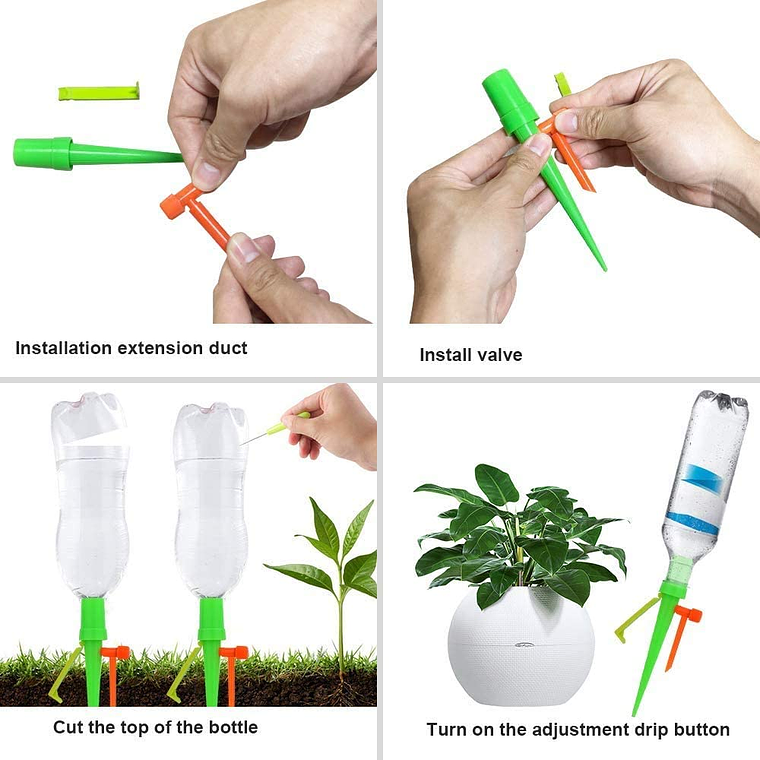 Installation extension duct

Install valve

Cut the top of the bottle

Turn on the adjustment drip button