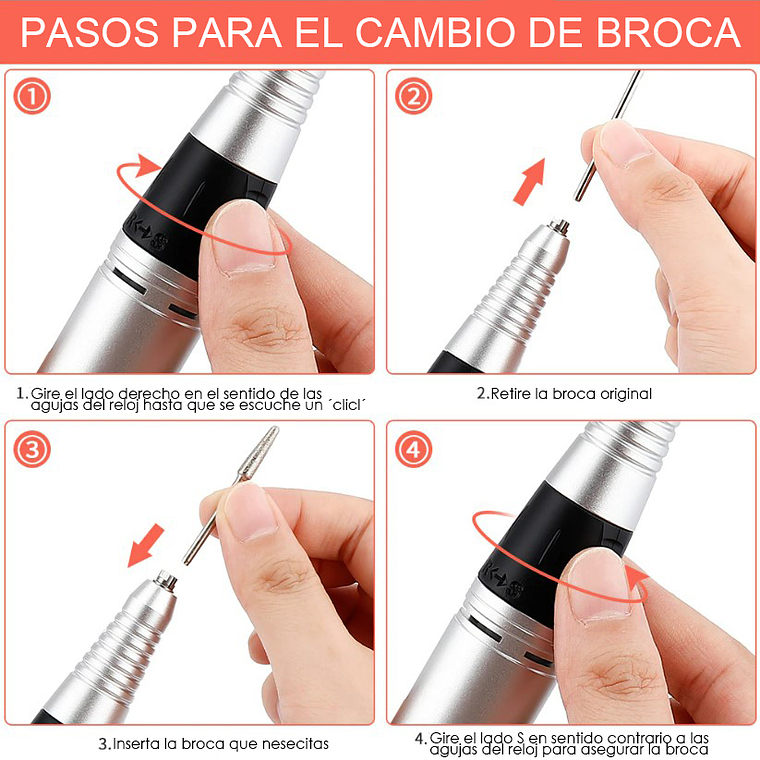 PASOS PARA EL CAMBIO DE BROCA

①

K↔S

1. Gire el lado derecho en el sentido de las agujas del reloj hasta que se escuche un ´clicl´

②

2.Retire la broca original

③

3.Inserta la broca que nesecitas

④

K↔S

4. Gire el lado S en sentido contrario a las agujas del reloj para asegurar la broca