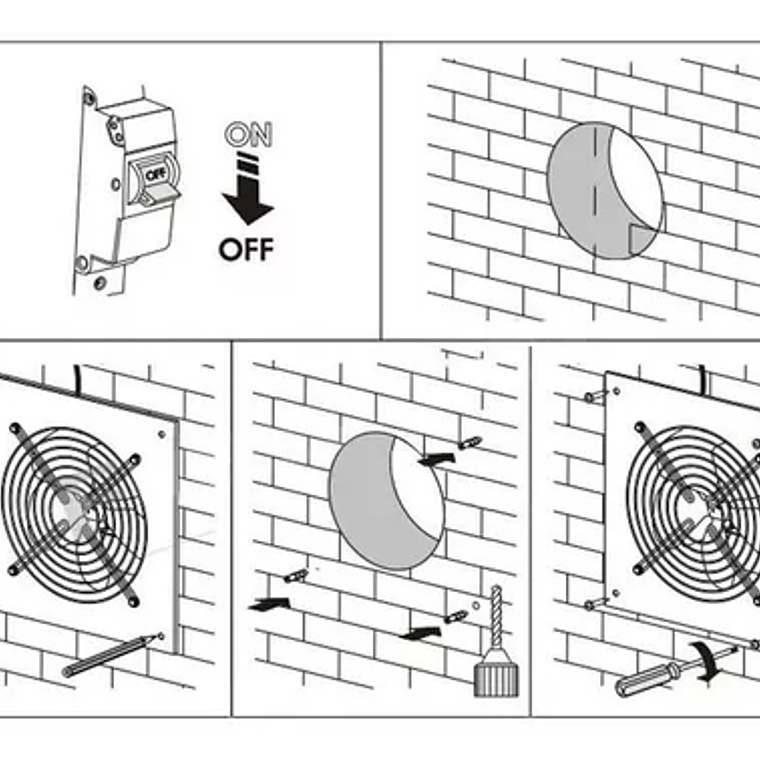 OFF

ON

OFF