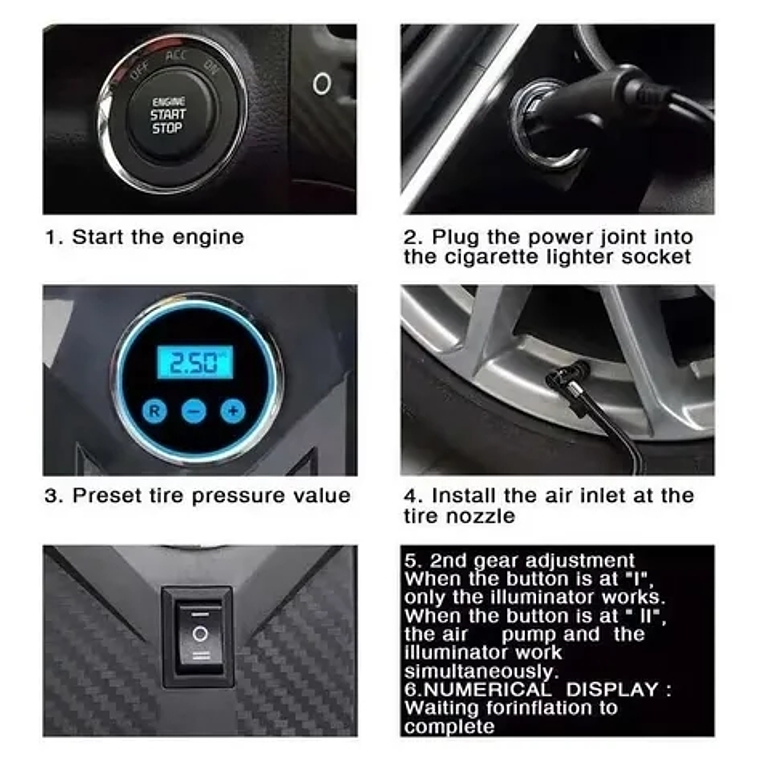 OFF ACC ON
ENGINE START STOP

1. Start the engine

2. Plug the power joint into the cigarette lighter socket

2.50

R − +

3. Preset tire pressure value

4. Install the air inlet at the tire nozzle

5. 2nd gear adjustment
When the button is at "I", only the illuminator works.
When the button is at " II", the air pump and the illuminator work simultaneously.
6.NUMERICAL DISPLAY :
Waiting forinflation to complete