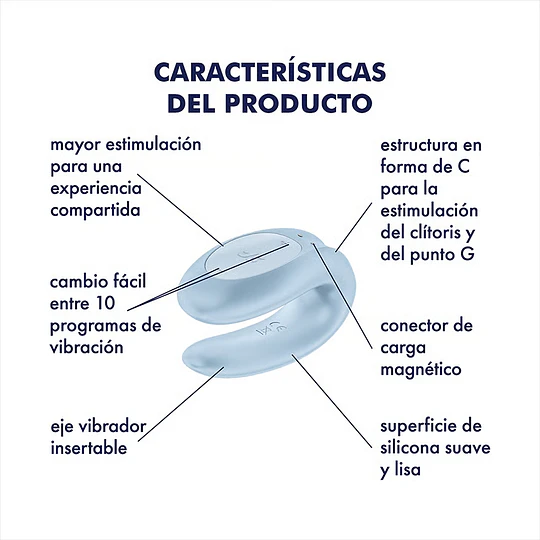 CARACTERÍSTICAS DEL PRODUCTO

mayor estimulación para una experiencia compartida

cambio fácil entre 10 programas de vibración

eje vibrador insertable

estructura en forma de C para la estimulación del clítoris y del punto G

conector de carga magnético

superficie de silicona suave y lisa