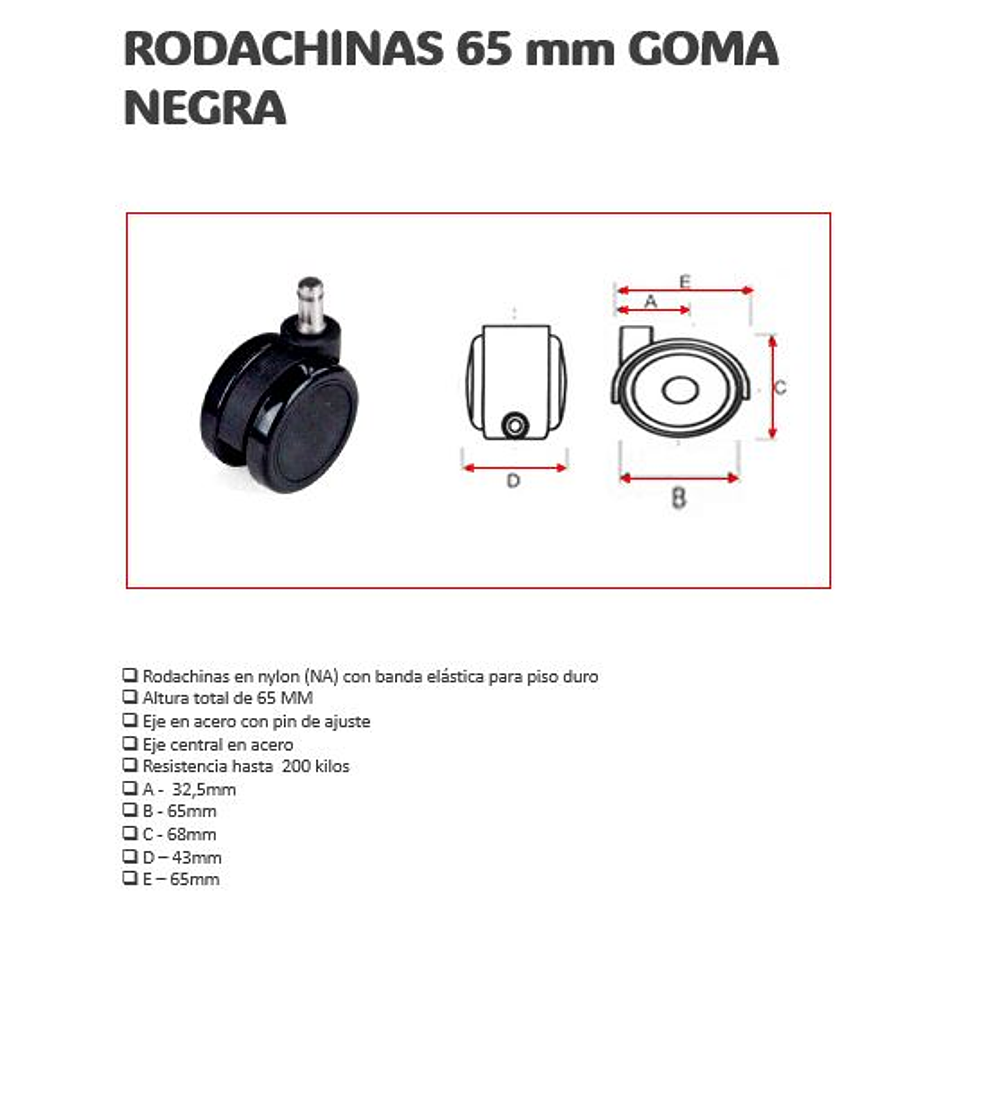 RODACHINAS 65 mm GOMA NEGRA

E
A
C
D
B

❑ Rodachinas en nylon (NA) con banda elástica para piso duro
❑ Altura total de 65 MM
❑ Eje en acero con pin de ajuste
❑ Eje central en acero
❑ Resistencia hasta 200 kilos
❑ A - 32,5mm
❑ B - 65mm
❑ C - 68mm
❑ D – 43mm
❑ E – 65mm