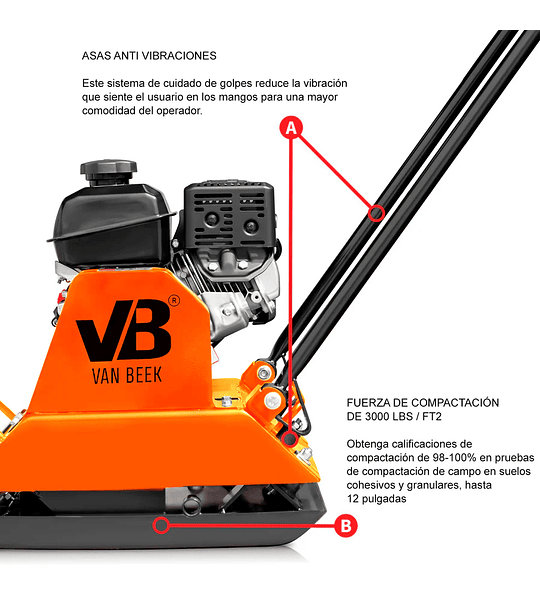 ASAS ANTI VIBRACIONES

Este sistema de cuidado de golpes reduce la vibración que siente el usuario en los mangos para una mayor comodidad del operador.

A

VB®
VAN BEEK

FUERZA DE COMPACTACIÓN DE 3000 LBS / FT2

Obtenga calificaciones de compactación de 98-100% en pruebas de compactación de campo en suelos cohesivos y granulares, hasta 12 pulgadas

B