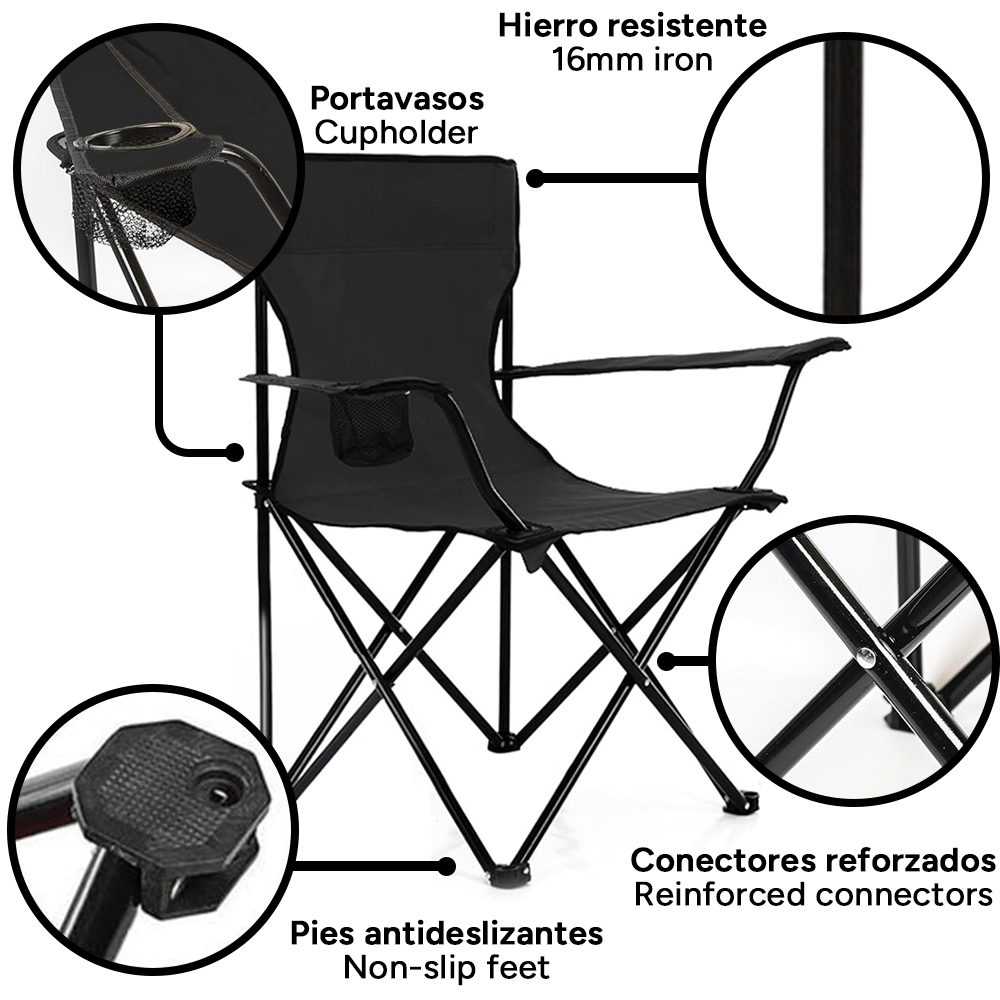 Hierro resistente
16mm iron

Portavasos
Cupholder

Conectores reforzados
Reinforced connectors

Pies antideslizantes
Non-slip feet