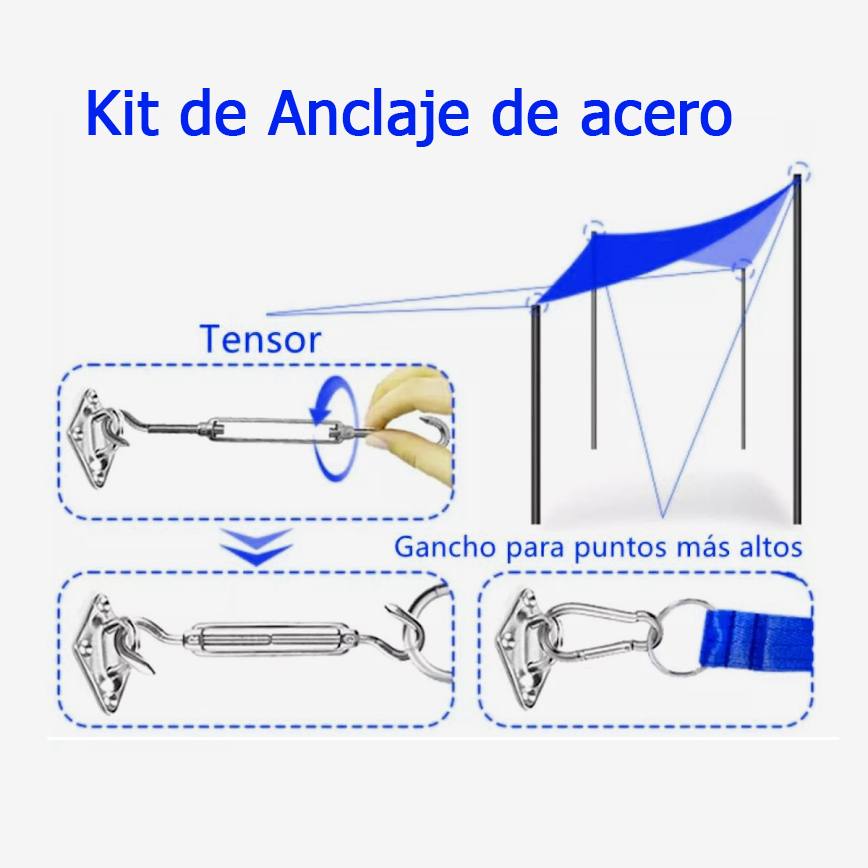 Kit de Anclaje de acero

Tensor

Gancho para puntos más altos