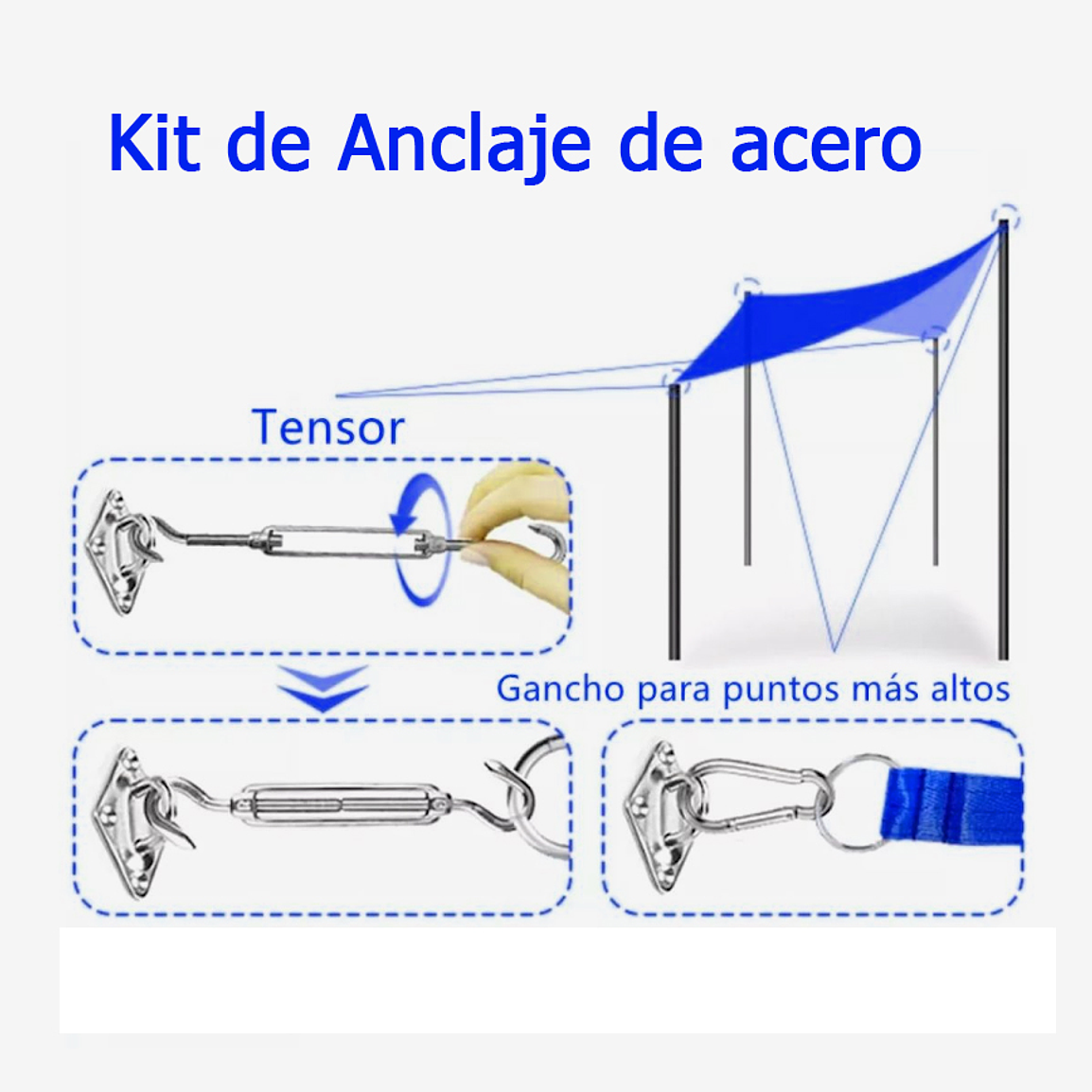 Kit de Anclaje de acero

Tensor

Gancho para puntos más altos