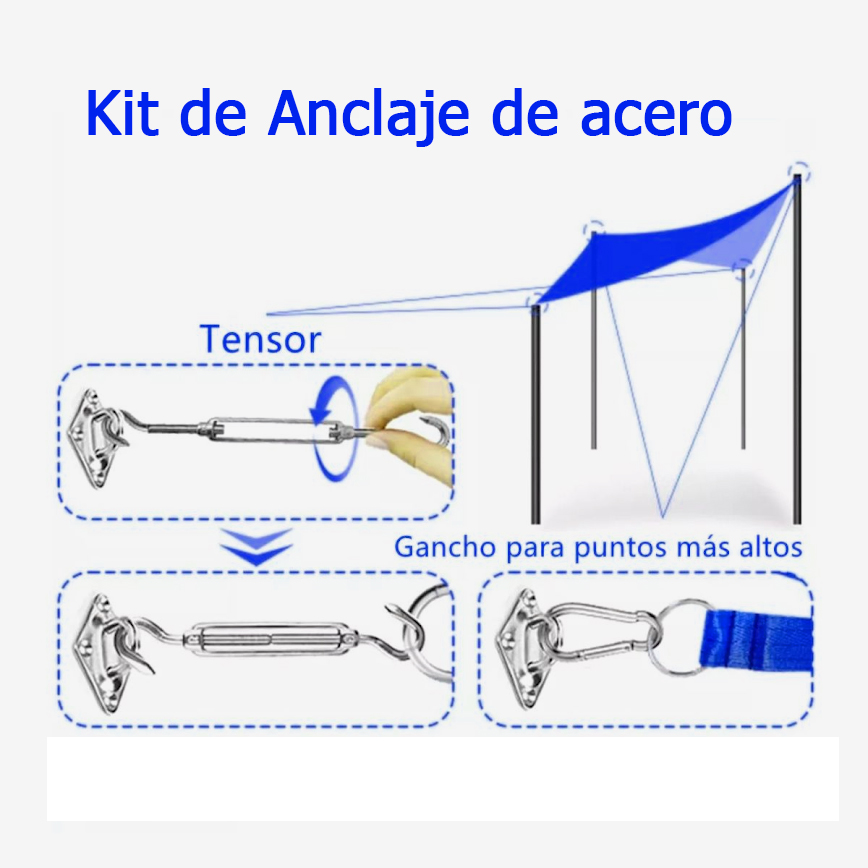 Kit de Anclaje de acero

Tensor

Gancho para puntos más altos