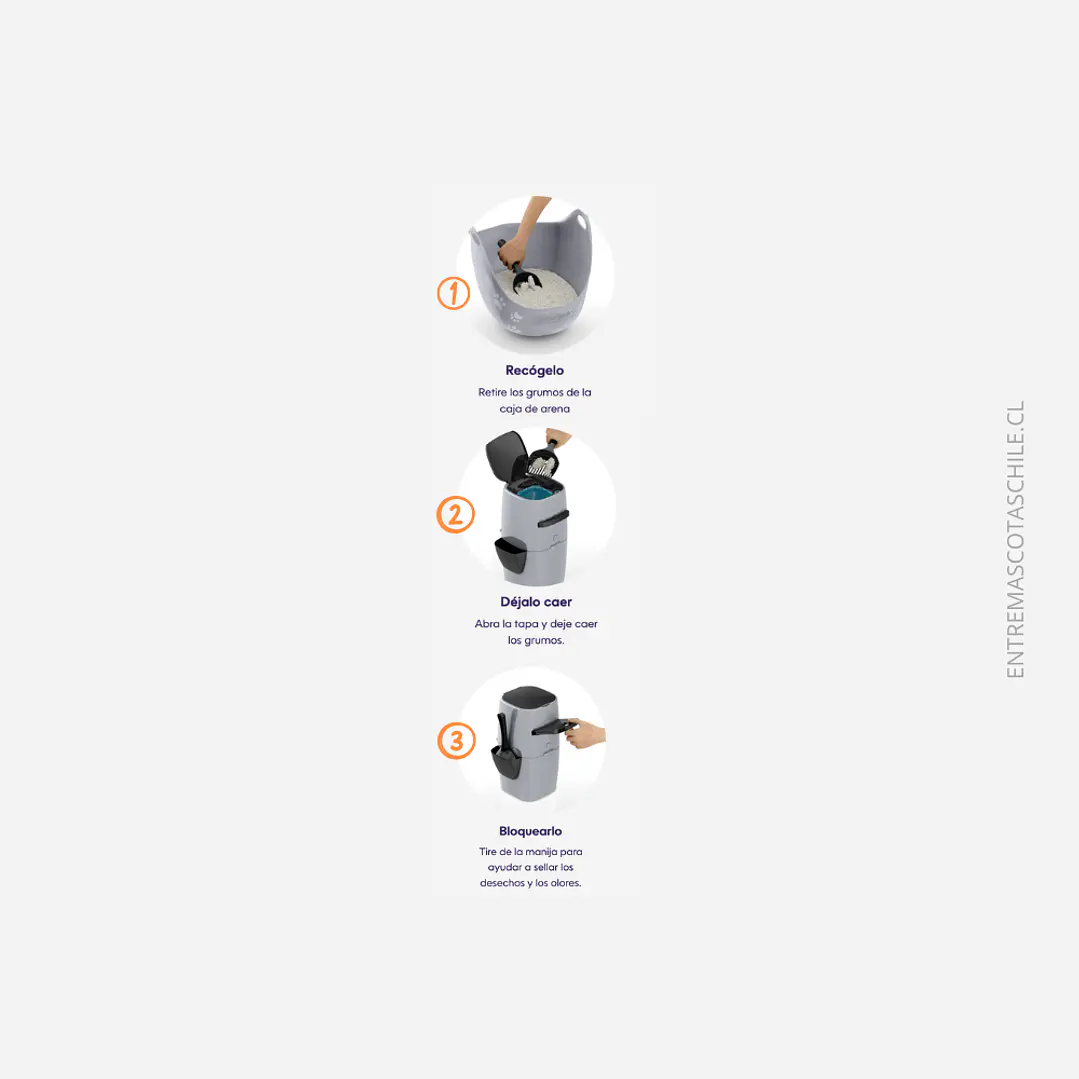 1

Recógelo

Retire los grumos de la caja de arena

2

Déjalo caer

Abra la tapa y deje caer los grumos.

3

Bloquearlo

Tire de la manija para ayudar a sellar los desechos y los olores.

ENTREMASCOTASCHILE.CL