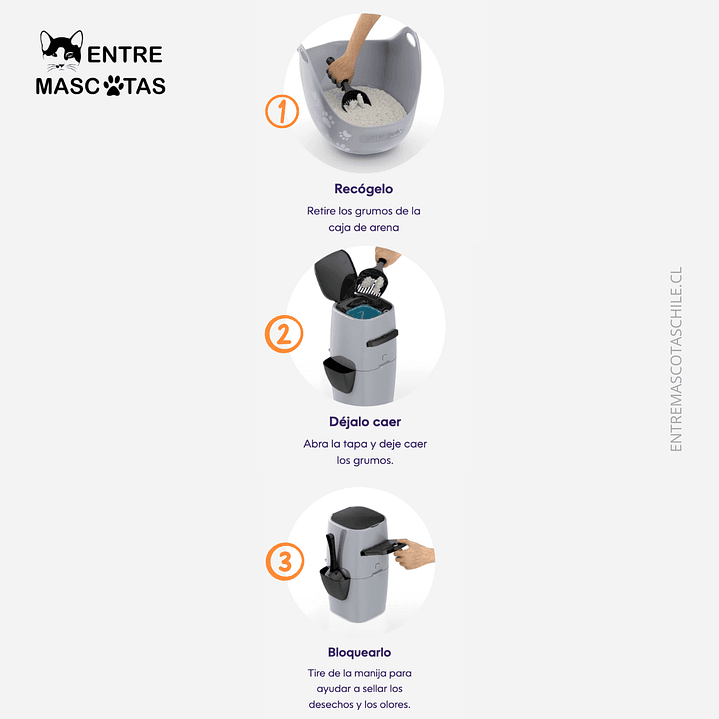 ENTRE MASCOTAS

1

Recógelo

Retire los grumos de la caja de arena

2

Déjalo caer

Abra la tapa y deje caer los grumos.

3

Bloquearlo

Tire de la manija para ayudar a sellar los desechos y los olores.

ENTREMASCOTASCHILE.CL