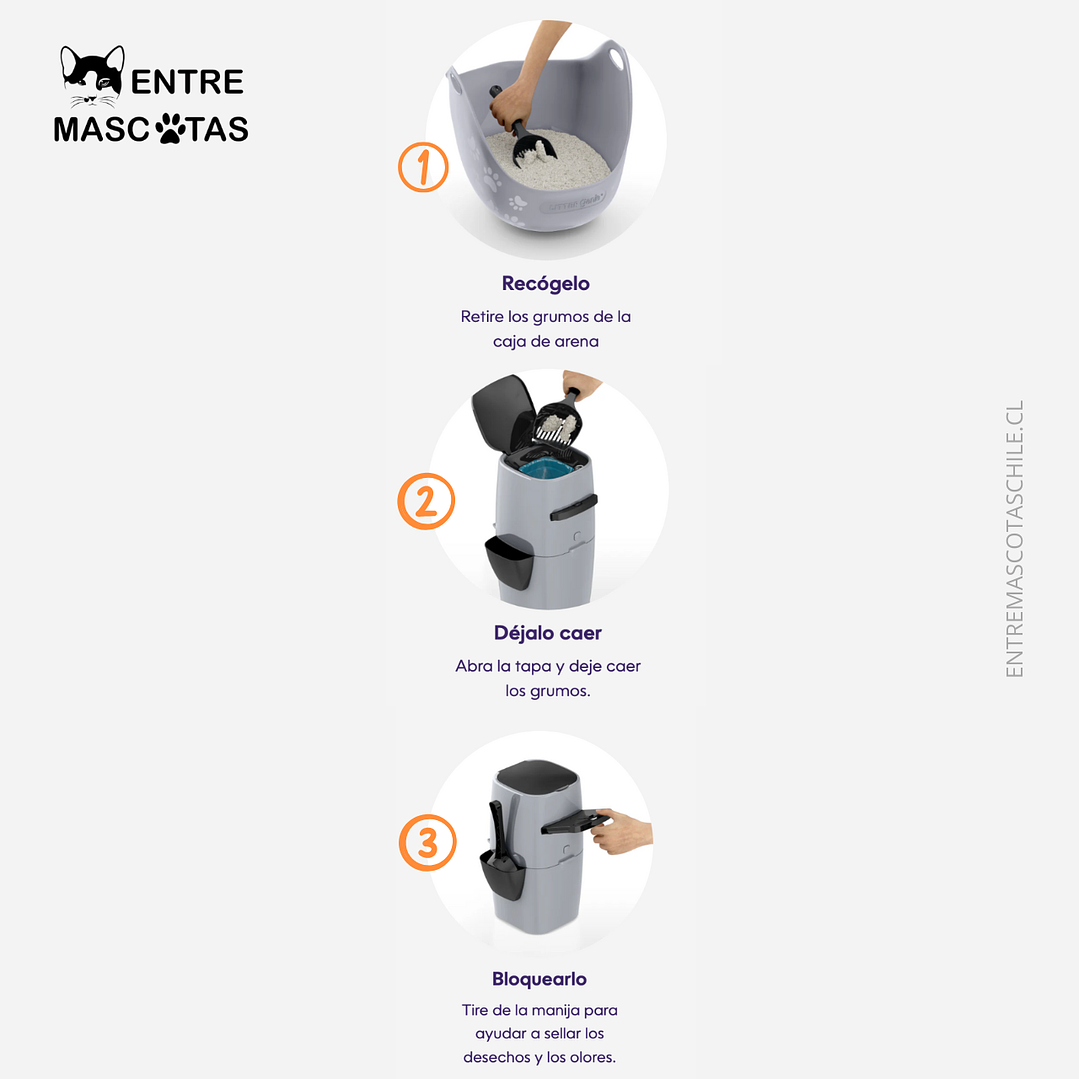 ENTRE
MASCOTAS

1

Recógelo

Retire los grumos de la caja de arena

2

Déjalo caer

Abra la tapa y deje caer los grumos.

3

Bloquearlo

Tire de la manija para ayudar a sellar los desechos y los olores.

ENTREMASCOTASCHILE.CL