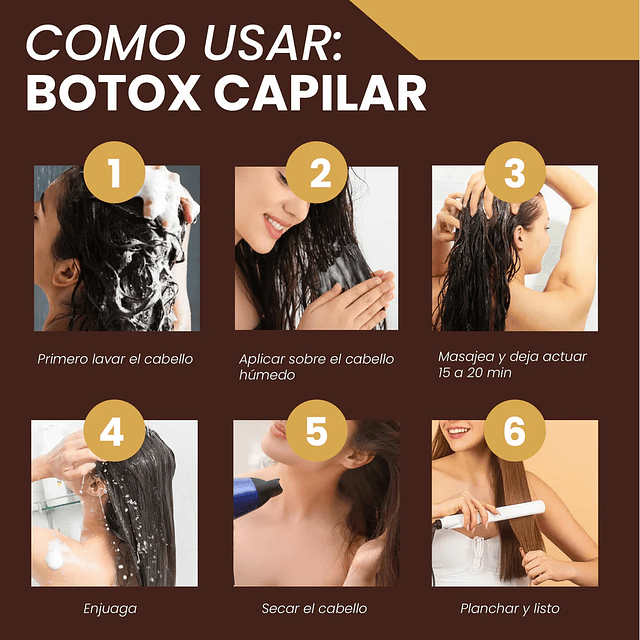 COMO USAR:
BOTOX CAPILAR

1

Primero lavar el cabello

2

Aplicar sobre el cabello húmedo

3

Masajea y deja actuar 15 a 20 min

4

Enjuaga

5

Secar el cabello

6

Planchar y listo