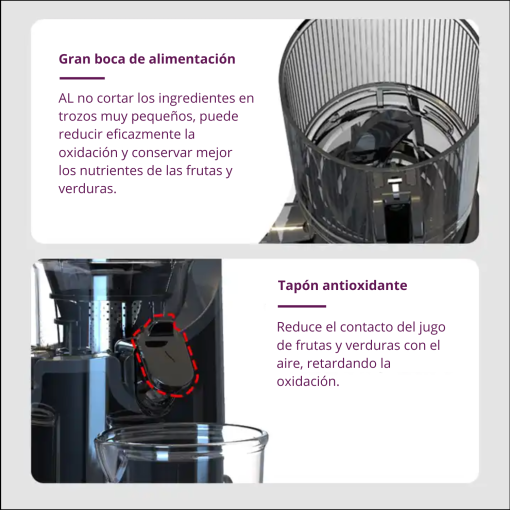 Gran boca de alimentación

AL no cortar los ingredientes en trozos muy pequeños, puede reducir eficazmente la oxidación y conservar mejor los nutrientes de las frutas y verduras.

Tapón antioxidante

Reduce el contacto del jugo de frutas y verduras con el aire, retardando la oxidación.