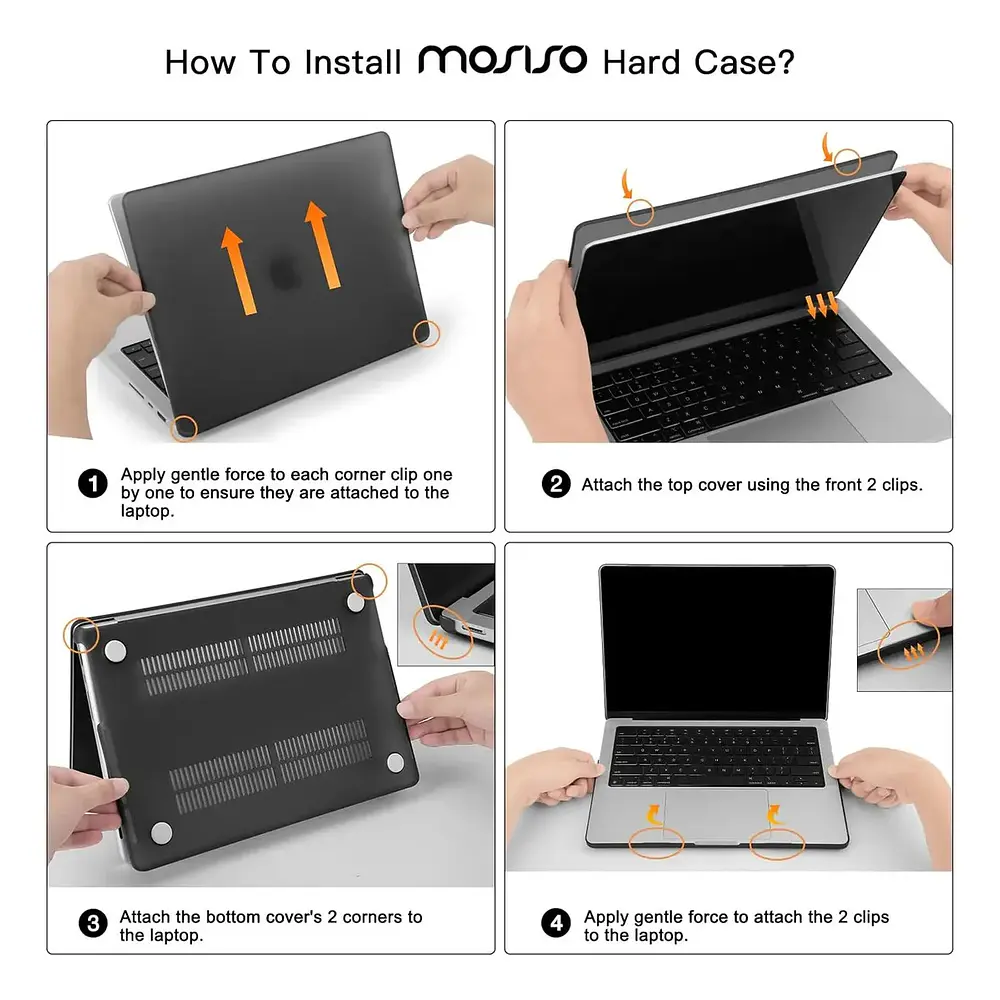 How To Install MOSISO Hard Case?

1 Apply gentle force to each corner clip one by one to ensure they are attached to the laptop.

2 Attach the top cover using the front 2 clips.

3 Attach the bottom cover's 2 corners to the laptop.

4 Apply gentle force to attach the 2 clips to the laptop.