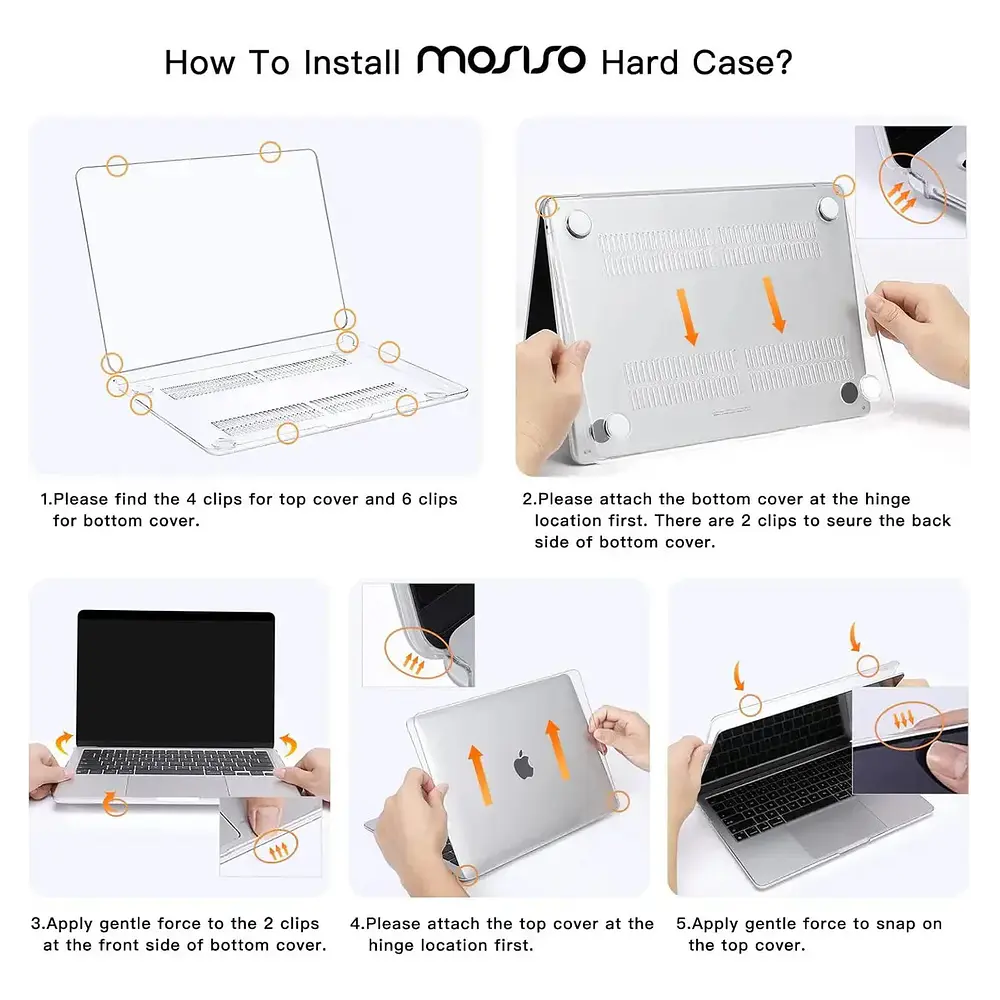 How To Install MOSISO Hard Case?

1.Please find the 4 clips for top cover and 6 clips for bottom cover.

2.Please attach the bottom cover at the hinge location first. There are 2 clips to seure the back side of bottom cover.

3.Apply gentle force to the 2 clips at the front side of bottom cover.

4.Please attach the top cover at the hinge location first.

5.Apply gentle force to snap on the top cover.