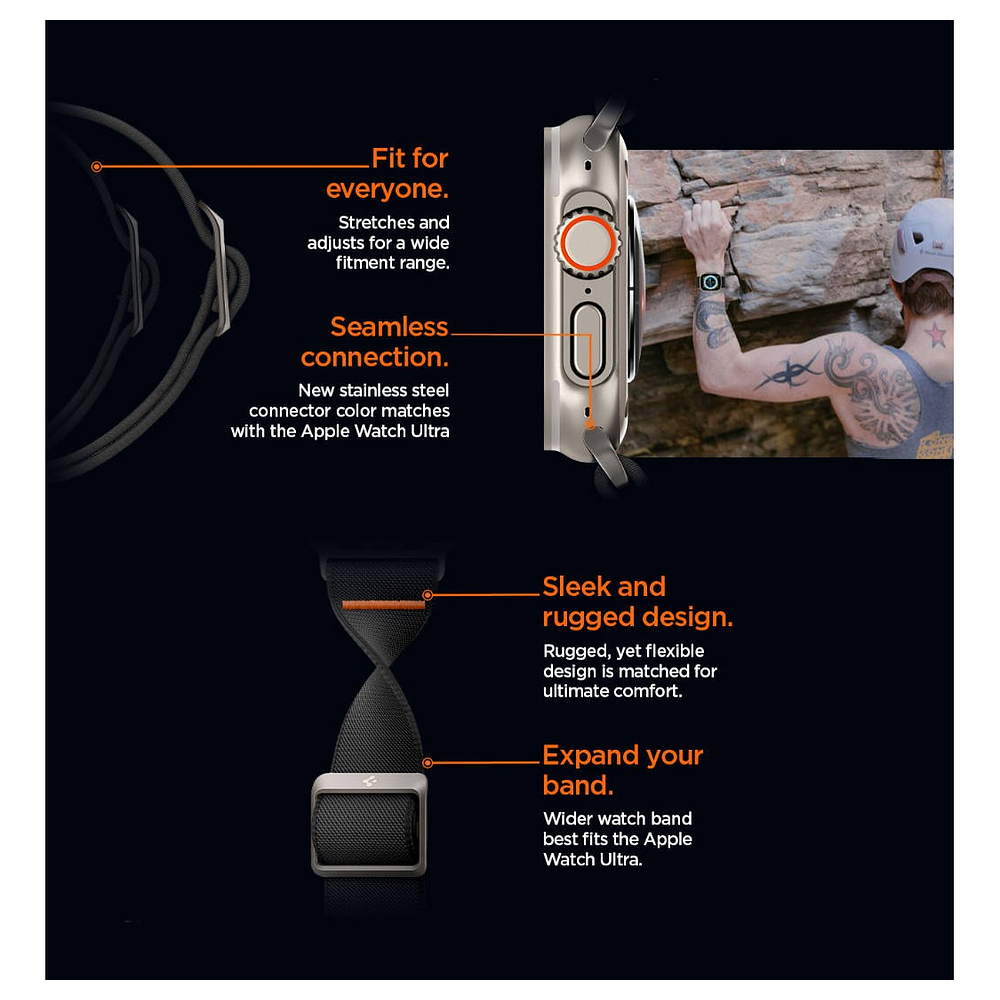 Fit for everyone.

Stretches and adjusts for a wide fitment range.

Seamless connection.

New stainless steel connector color matches with the Apple Watch Ultra

Sleek and rugged design.

Rugged, yet flexible design is matched for ultimate comfort.

Expand your band.

Wider watch band best fits the Apple Watch Ultra.