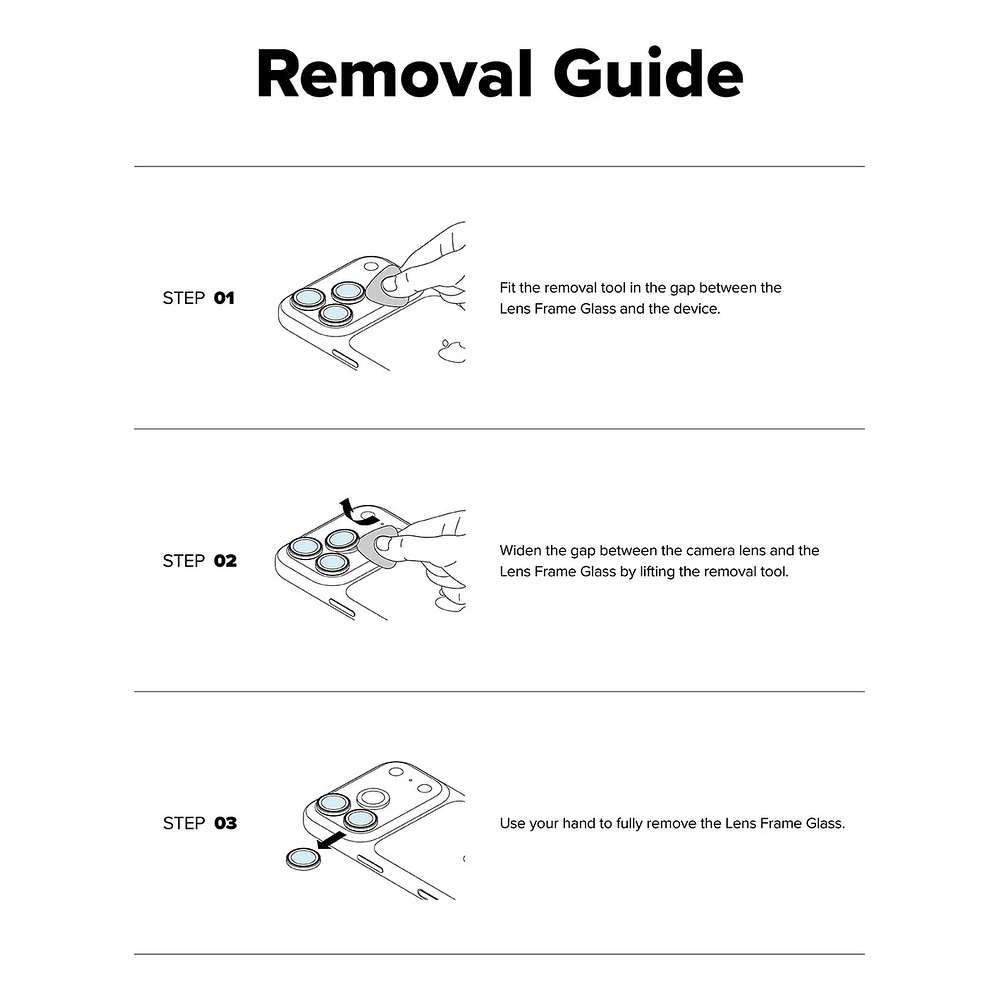 Removal Guide

STEP 01

Fit the removal tool in the gap between the Lens Frame Glass and the device.

STEP 02

Widen the gap between the camera lens and the Lens Frame Glass by lifting the removal tool.

STEP 03

Use your hand to fully remove the Lens Frame Glass.