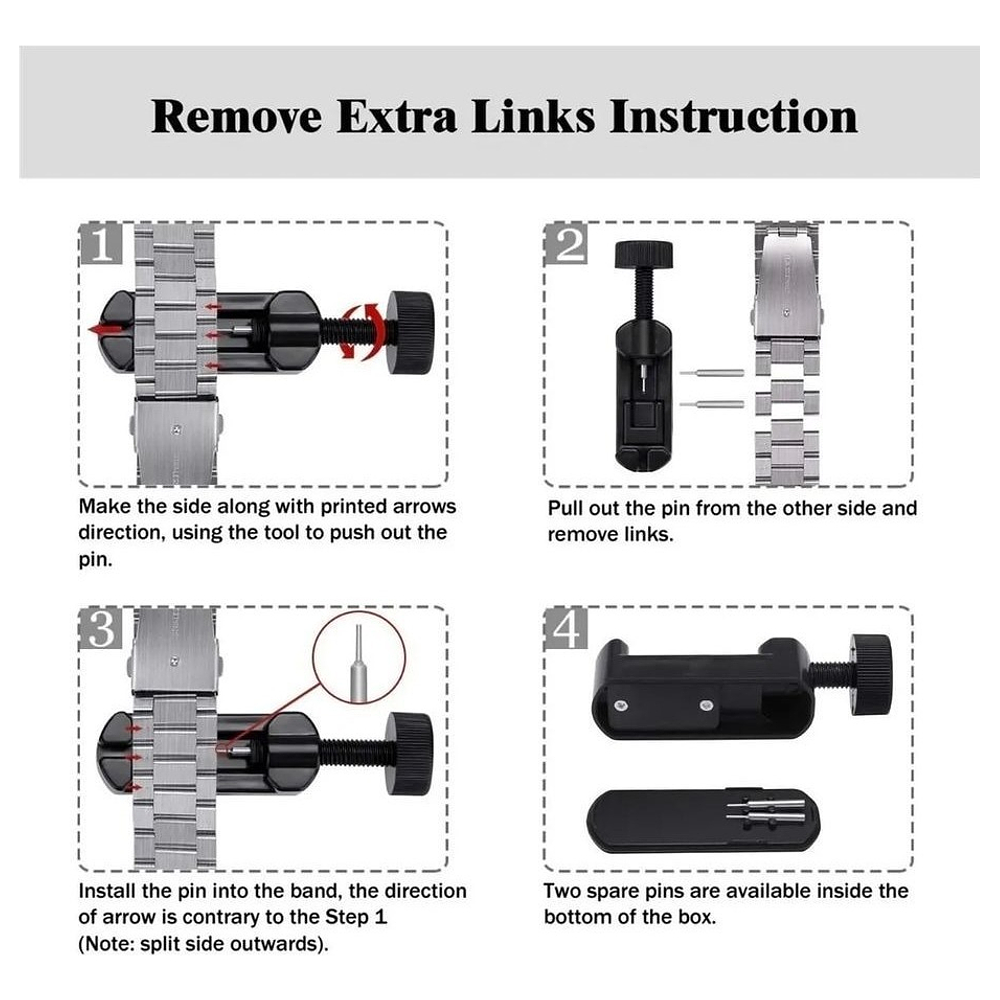 Remove Extra Links Instruction

1

Make the side along with printed arrows direction, using the tool to push out the pin.

2

Pull out the pin from the other side and remove links.

3

Install the pin into the band, the direction of arrow is contrary to the Step 1 (Note: split side outwards).

4

Two spare pins are available inside the bottom of the box.